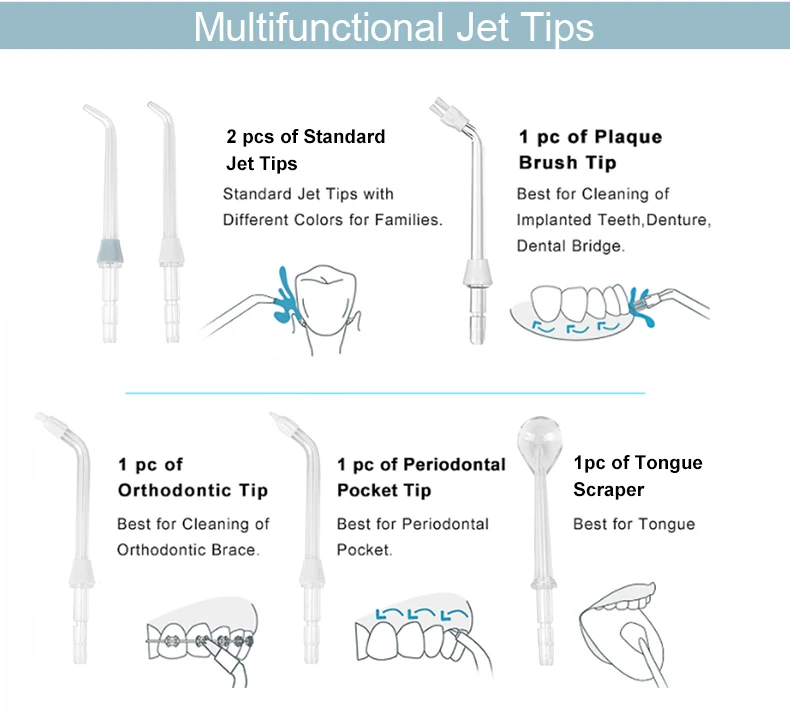 Multifunctional Jet Tips

2 pcs of Standard Jet Tips

Standard Jet Tips with Different Colors for Families.

1 pc of Plaque Brush Tip

Best for Cleaning of Implanted Teeth,Denture, Dental Bridge.

1 pc of Orthodontic Tip

Best for Cleaning of Orthodontic Brace.

1 pc of Periodontal Pocket Tip

Best for Periodontal Pocket.

1pc of Tongue Scraper

Best for Tongue