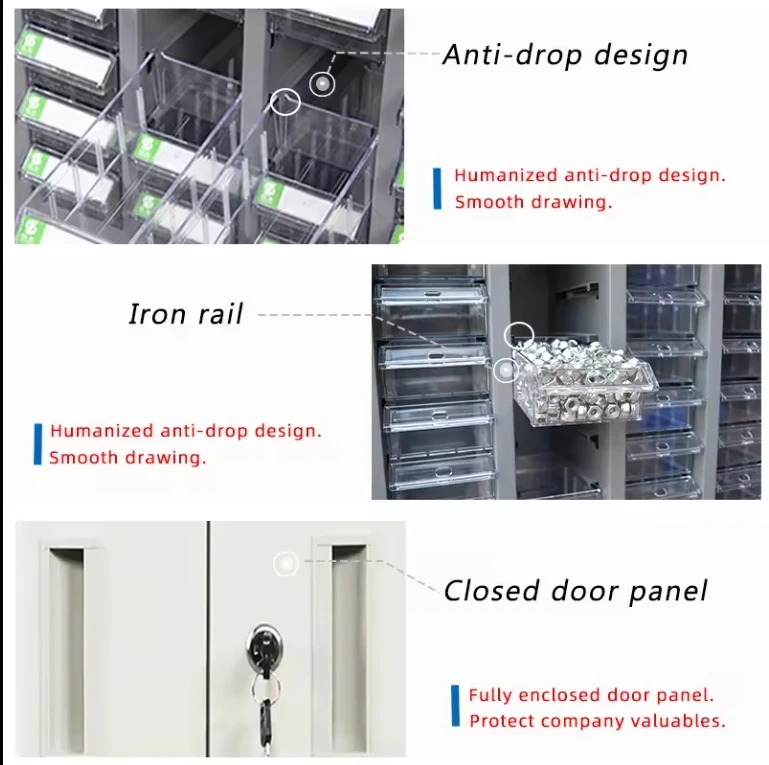 Anti-drop design

Humanized anti-drop design.
Smooth drawing.

Iron rail

Humanized anti-drop design.
Smooth drawing.

Closed door panel

Fully enclosed door panel.
Protect company valuables.