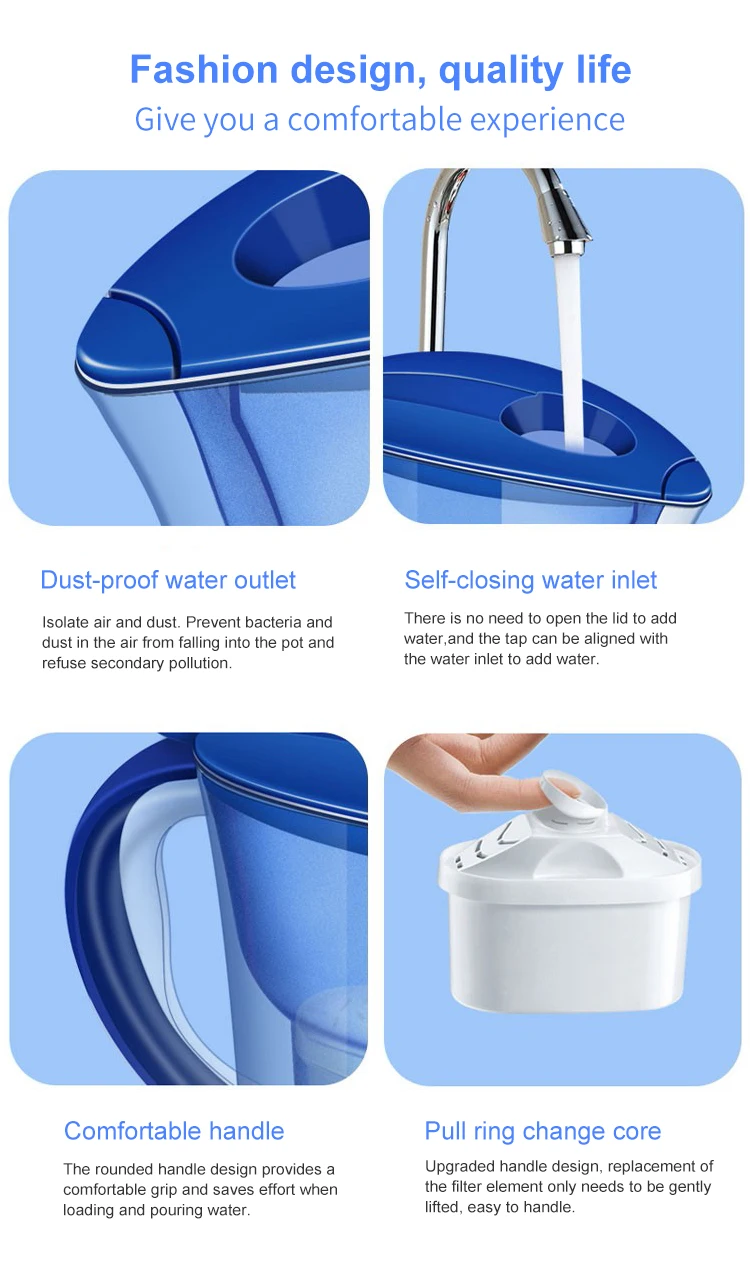 Fashion design, quality life
Give you a comfortable experience

Dust-proof water outlet

Isolate air and dust. Prevent bacteria and dust in the air from falling into the pot and refuse secondary pollution.

Self-closing water inlet

There is no need to open the lid to add water,and the tap can be aligned with the water inlet to add water.

Comfortable handle

The rounded handle design provides a comfortable grip and saves effort when loading and pouring water.

Pull ring change core

Upgraded handle design, replacement of the filter element only needs to be gently lifted, easy to handle.