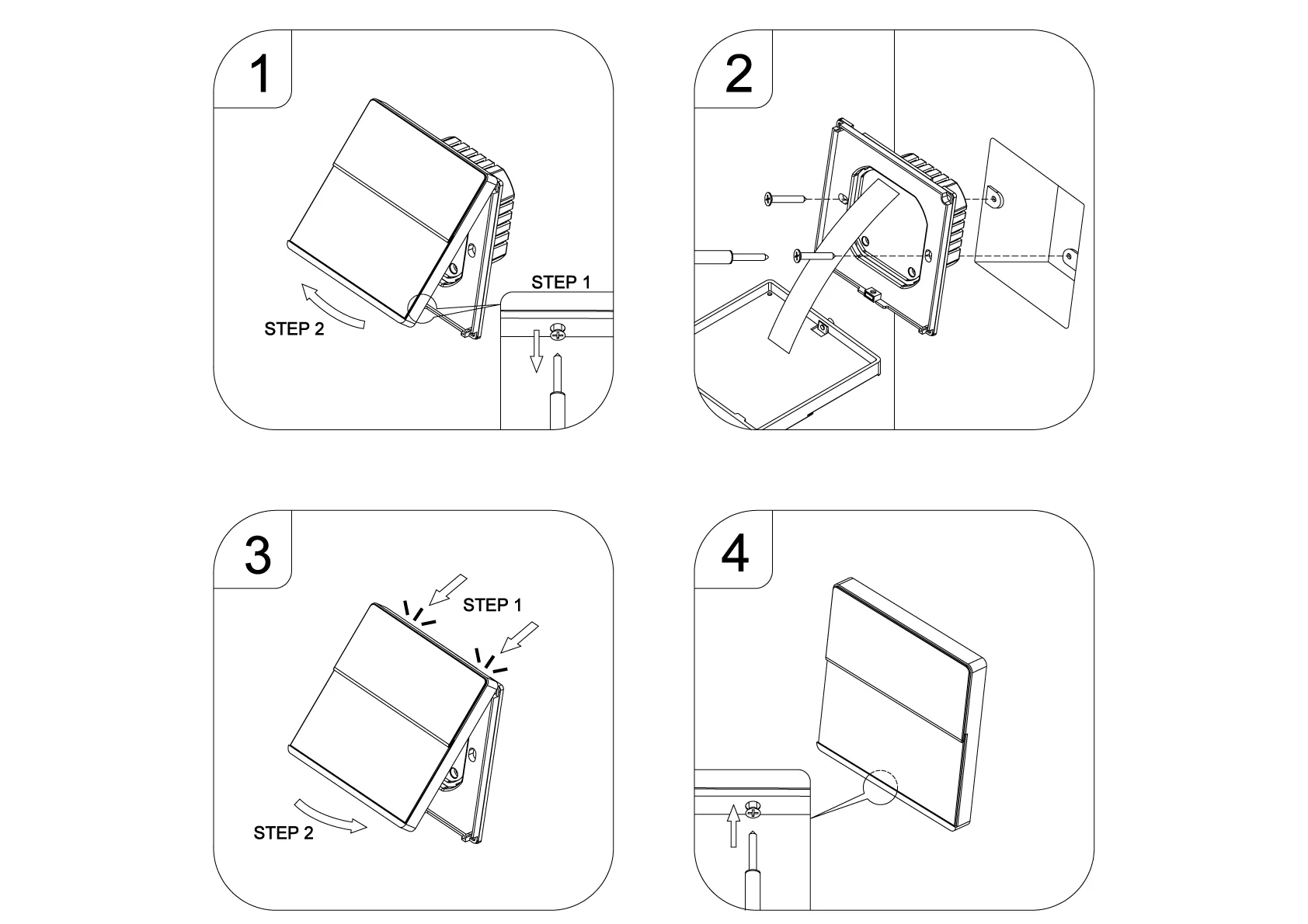 1

STEP 1

STEP 2

2

3

STEP 1

STEP 2

4