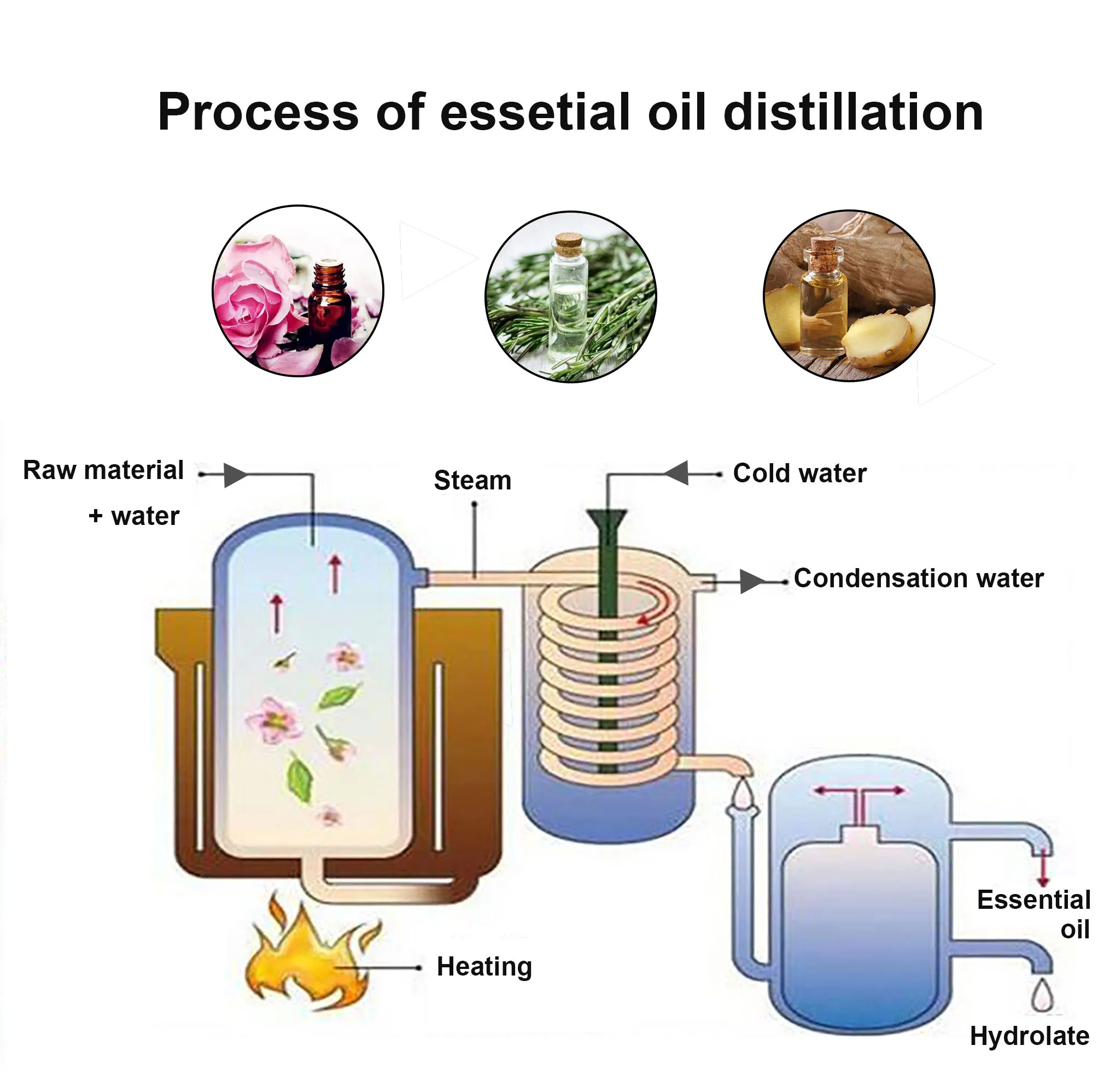 Process of essetial oil distillation

Raw material
+ water

Steam

Cold water

Condensation water

Heating

Essential
oil

Hydrolate