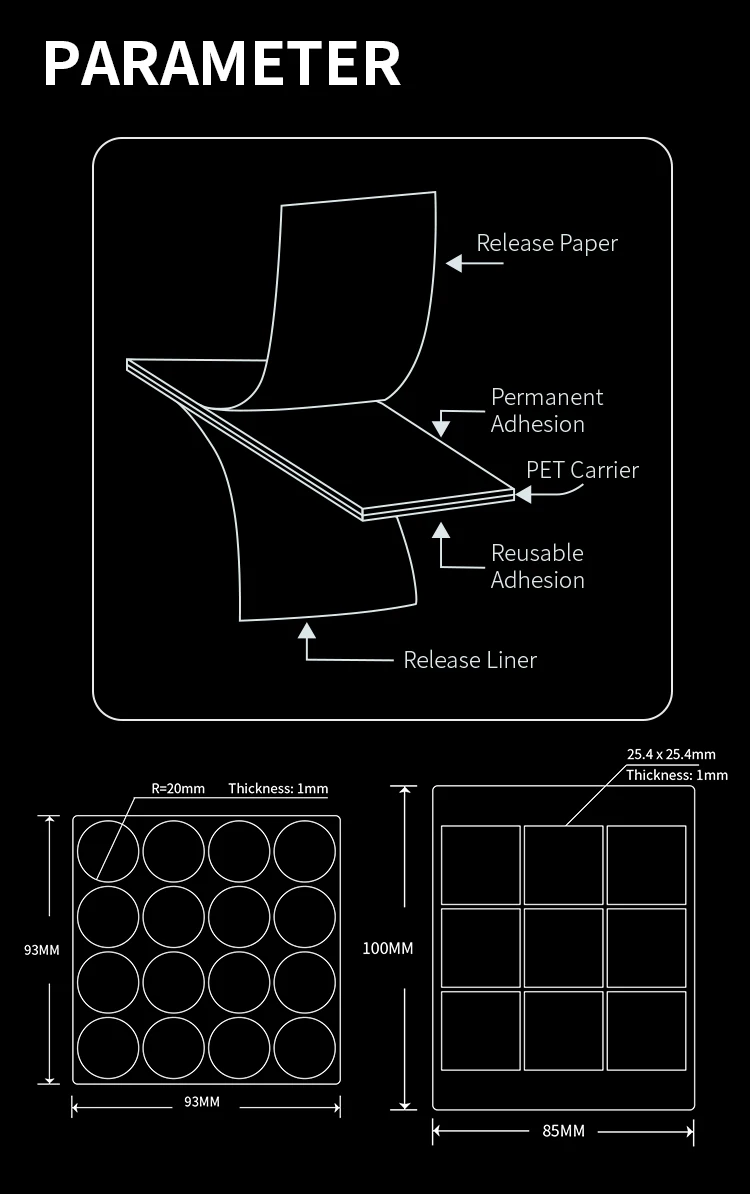 PARAMETER

Release Paper

Permanent Adhesion

PET Carrier

Reusable Adhesion

Release Liner

R=20mm Thickness: 1mm

93MM

93MM

25.4 x 25.4mm
Thickness: 1mm

100MM

85MM