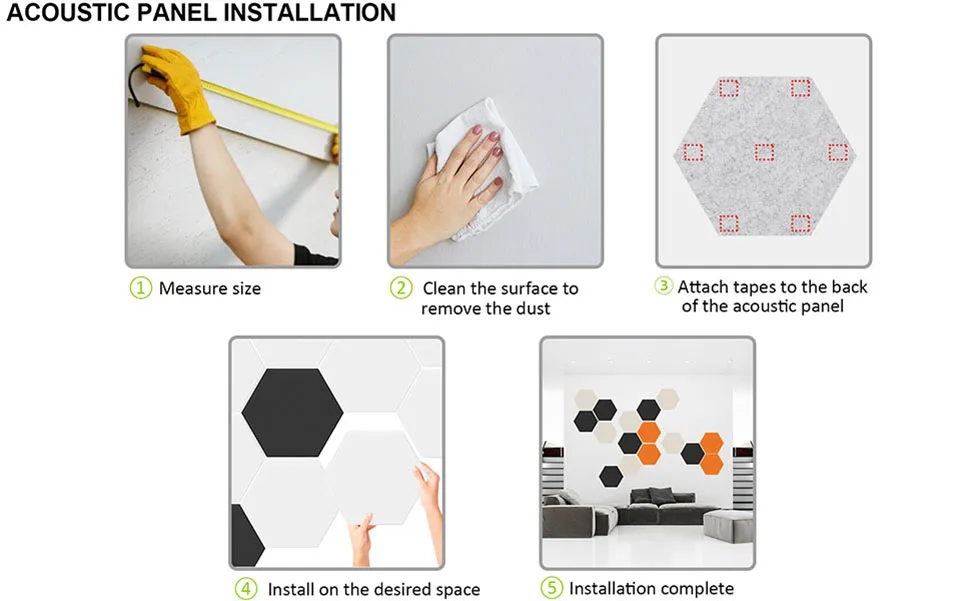 ACOUSTIC PANEL INSTALLATION

① Measure size

② Clean the surface to remove the dust

③ Attach tapes to the back of the acoustic panel

④ Install on the desired space

⑤ Installation complete