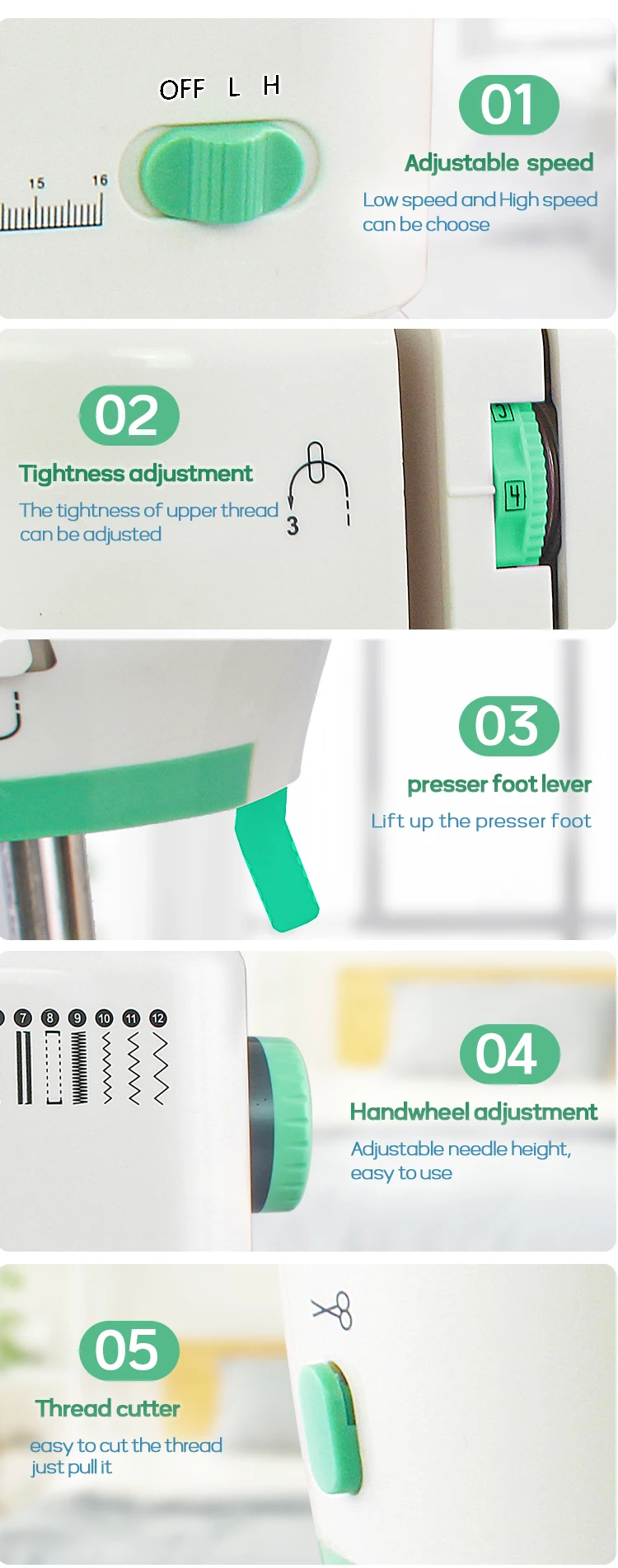 OFF L H

15 16

01

Adjustable speed

Low speed and High speed can be choose

02

Tightness adjustment

The tightness of upper thread can be adjusted

3

3

4

03

presser foot lever

Lift up the presser foot

7 8 9 10 11 12

04

Handwheel adjustment

Adjustable needle height, easy to use

05

Thread cutter

easy to cut the thread just pull it