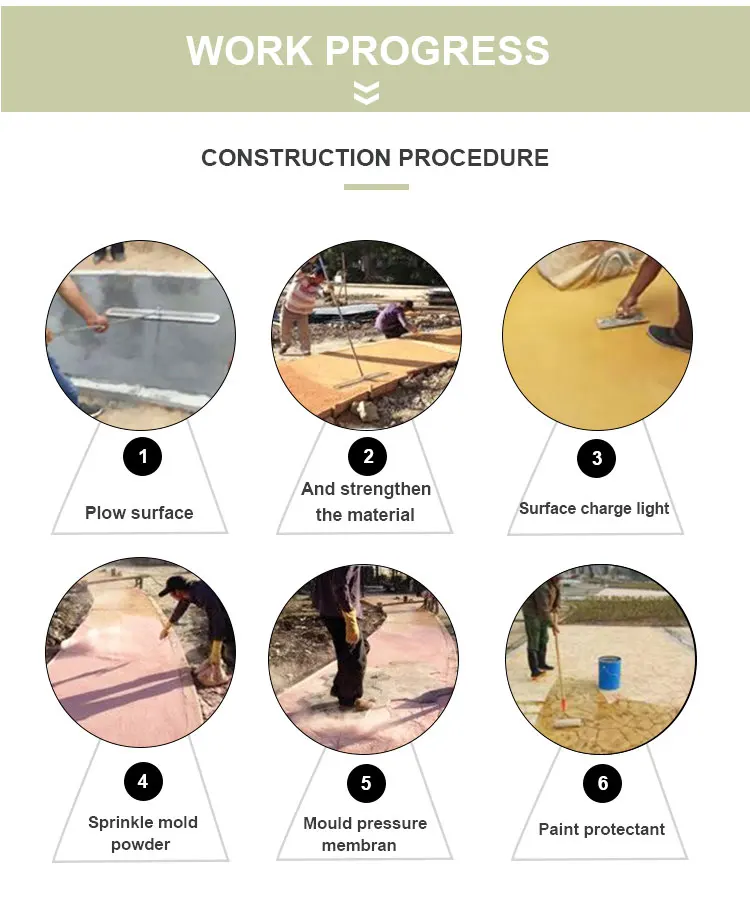 WORK PROGRESS

CONSTRUCTION PROCEDURE

1
Plow surface

2
And strengthen the material

3
Surface charge light

4
Sprinkle mold powder

5
Mould pressure membran

6
Paint protectant