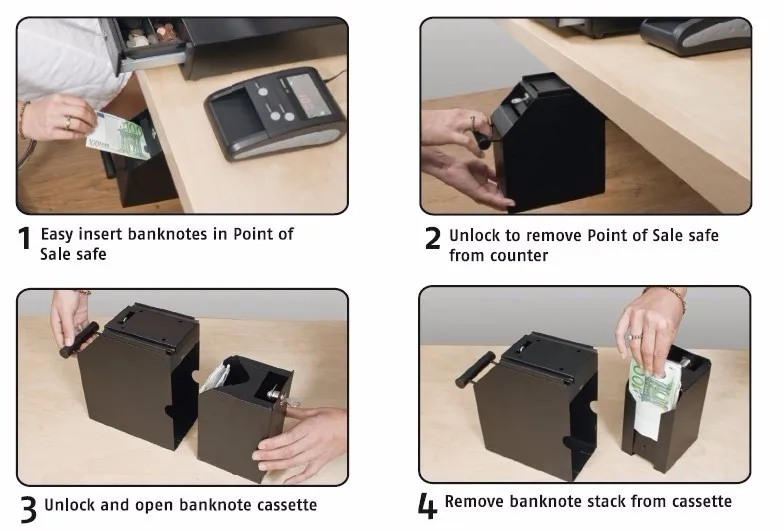 1 Easy insert banknotes in Point of Sale safe

2 Unlock to remove Point of Sale safe from counter

3 Unlock and open banknote cassette

4 Remove banknote stack from cassette