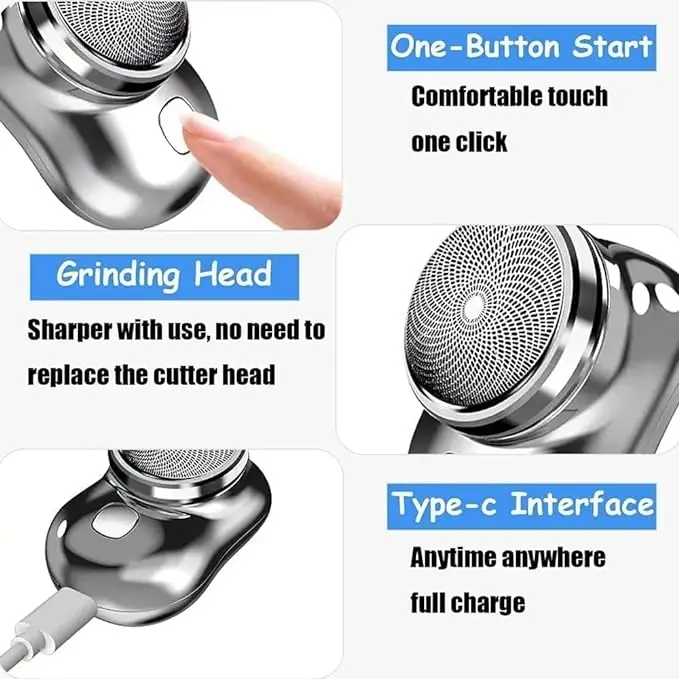 One-Button Start

Comfortable touch
one click

Grinding Head

Sharper with use, no need to replace the cutter head

Type-c Interface

Anytime anywhere
full charge