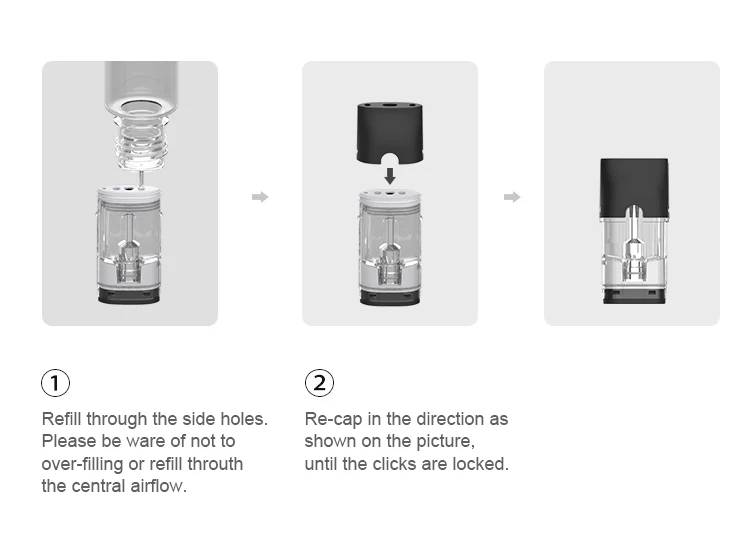 ①

Refill through the side holes. Please be ware of not to over-filling or refill throuth the central airflow.

②

Re-cap in the direction as shown on the picture, until the clicks are locked.