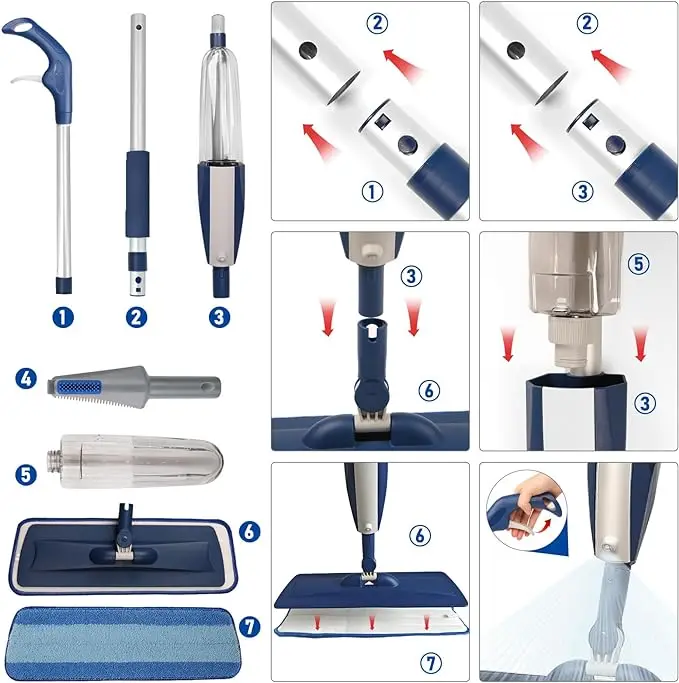 1
2
3
4
5
6
7

2
1

2
3

3
6

5
3

6
7