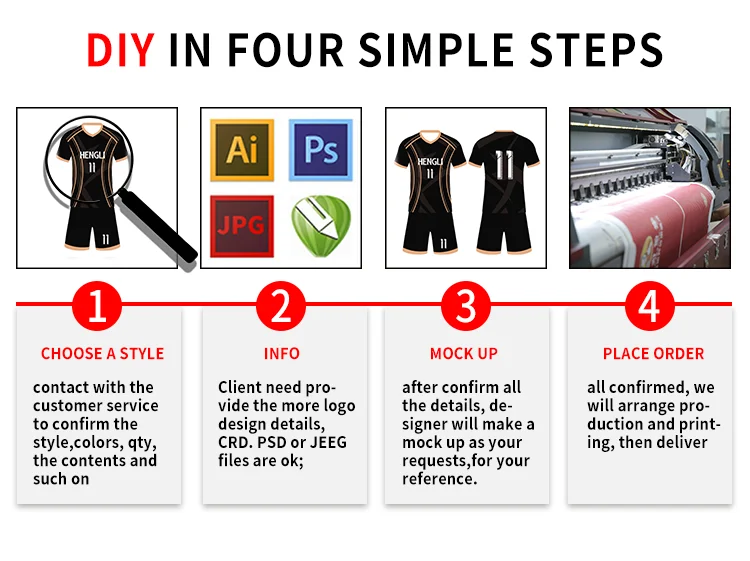 DIY IN FOUR SIMPLE STEPS

HENGLI
11

11

Ai

Ps

JPG

HENGLI
11

11

11

1

CHOOSE A STYLE

contact with the customer service to confirm the style,colors, qty, the contents and such on

2

INFO

Client need provide the more logo design details, CRD. PSD or JEEG files are ok;

3

MOCK UP

after confirm all the details, designer will make a mock up as your requests,for your reference.

4

PLACE ORDER

all confirmed, we will arrange production and printing, then deliver