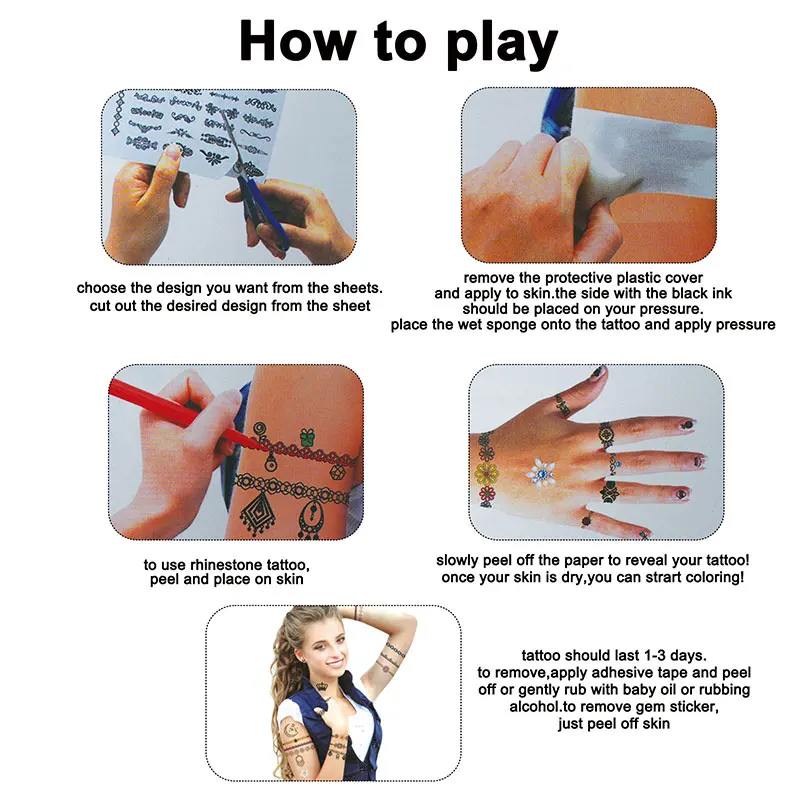 How to play

choose the design you want from the sheets. cut out the desired design from the sheet

remove the protective plastic cover and apply to skin.the side with the black ink should be placed on your pressure. place the wet sponge onto the tattoo and apply pressure

to use rhinestone tattoo, peel and place on skin

slowly peel off the paper to reveal your tattoo! once your skin is dry,you can strart coloring!

tattoo should last 1-3 days. to remove,apply adhesive tape and peel off or gently rub with baby oil or rubbing alcohol.to remove gem sticker, just peel off skin