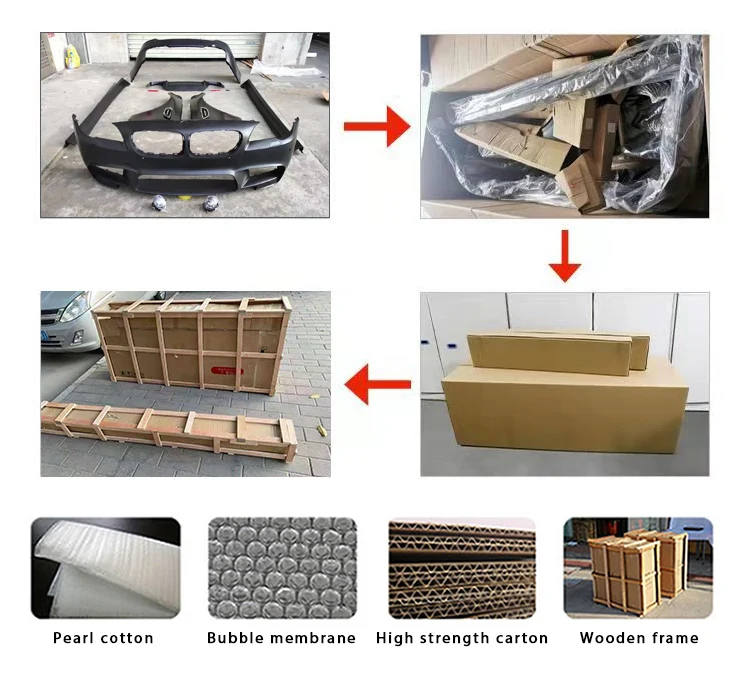 Pearl cotton

Bubble membrane

High strength carton

Wooden frame