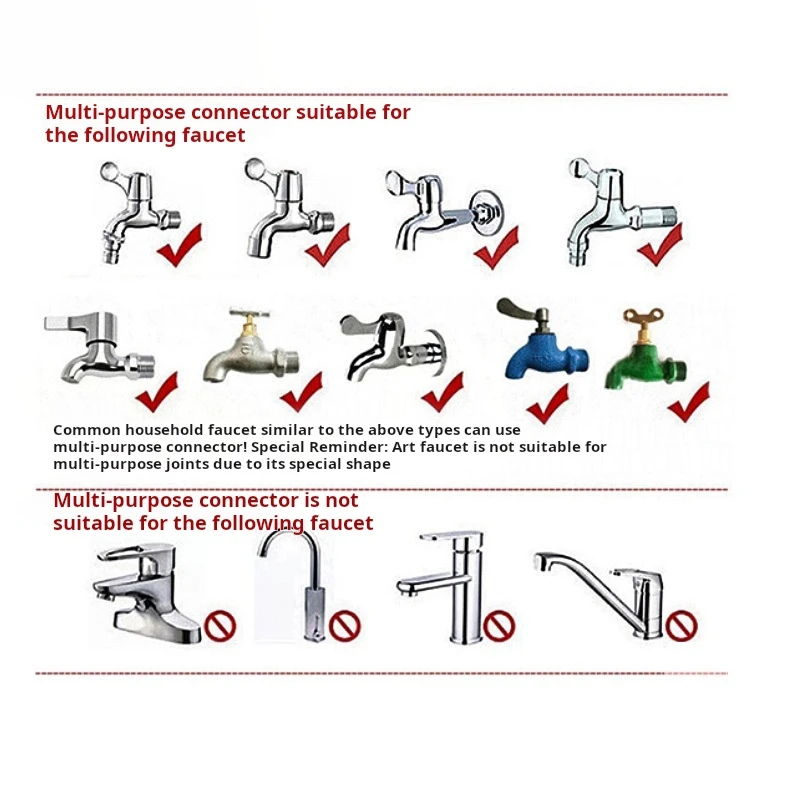 Multi-purpose connector suitable for the following faucet

Common household faucet similar to the above types can use multi-purpose connector! Special Reminder: Art faucet is not suitable for multi-purpose joints due to its special shape

Multi-purpose connector is not suitable for the following faucet