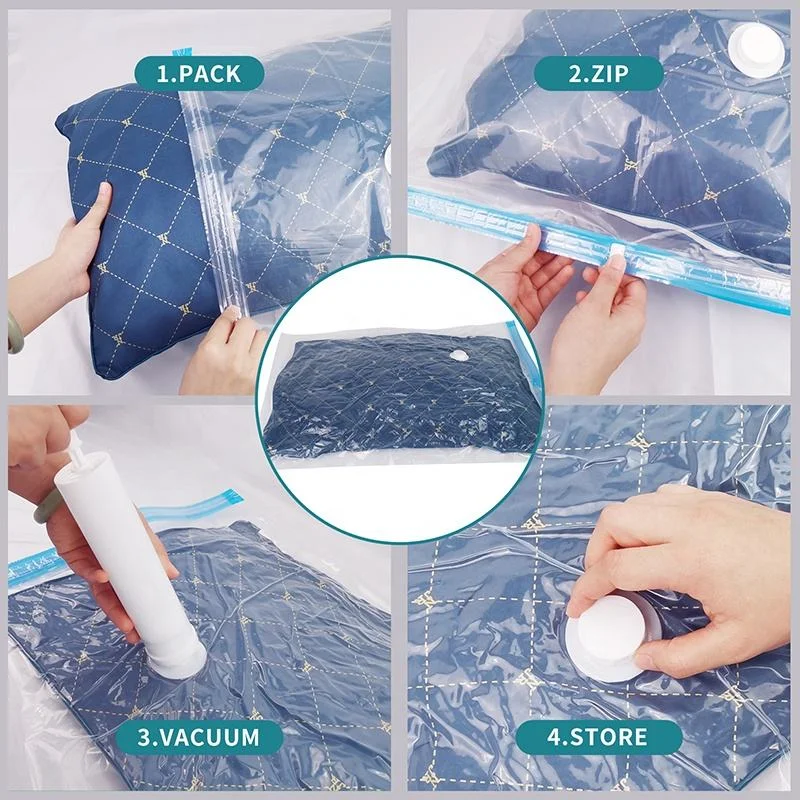 1.PACK

2.ZIP

3.VACUUM

4.STORE