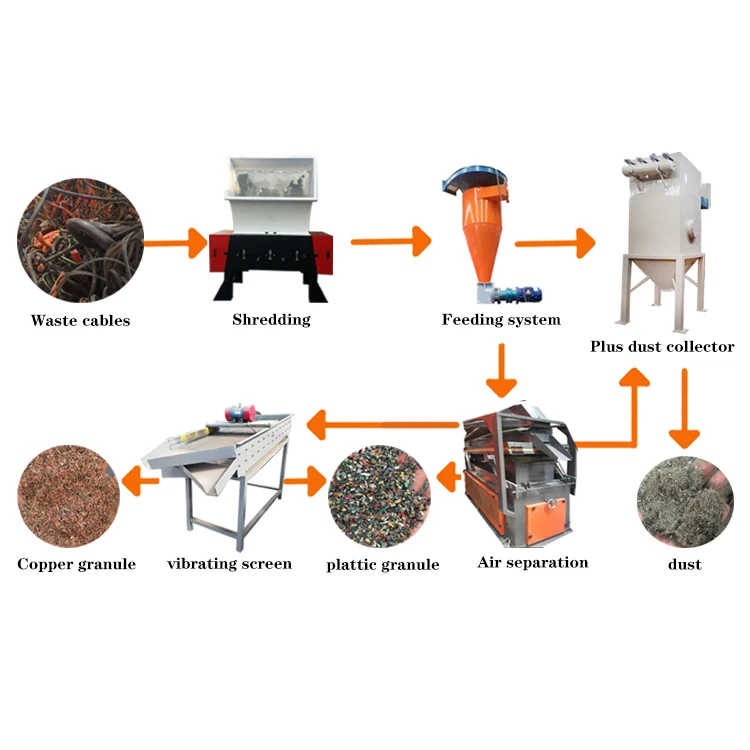 Waste cables

Shredding

Feeding system

Plus dust collector

Copper granule

vibrating screen

plattic granule

Air separation

dust