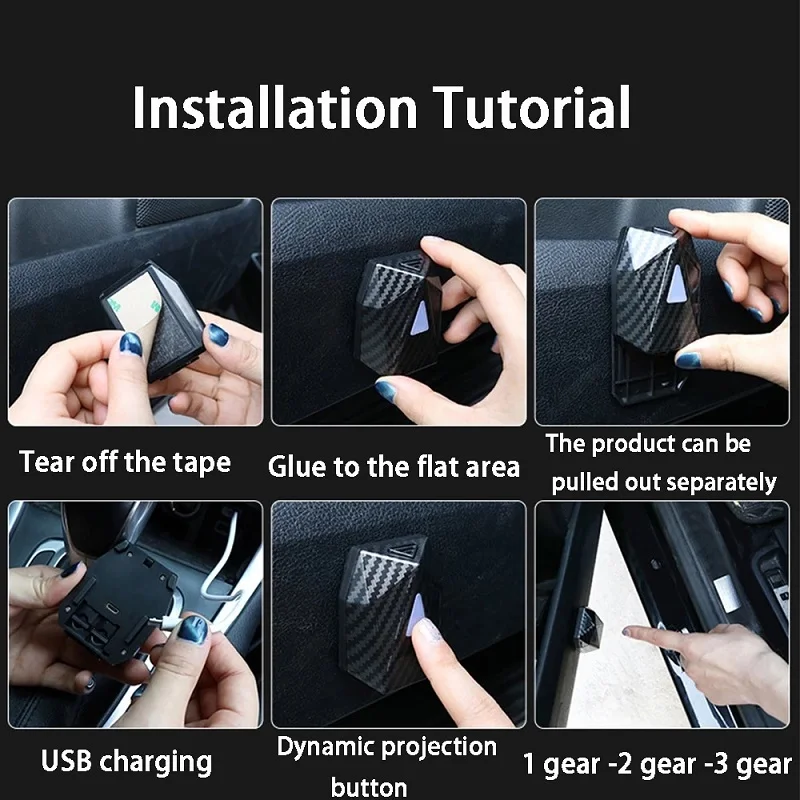 Installation Tutorial

Tear off the tape

Glue to the flat area

The product can be pulled out separately

USB charging

Dynamic projection button

1 gear -2 gear -3 gear