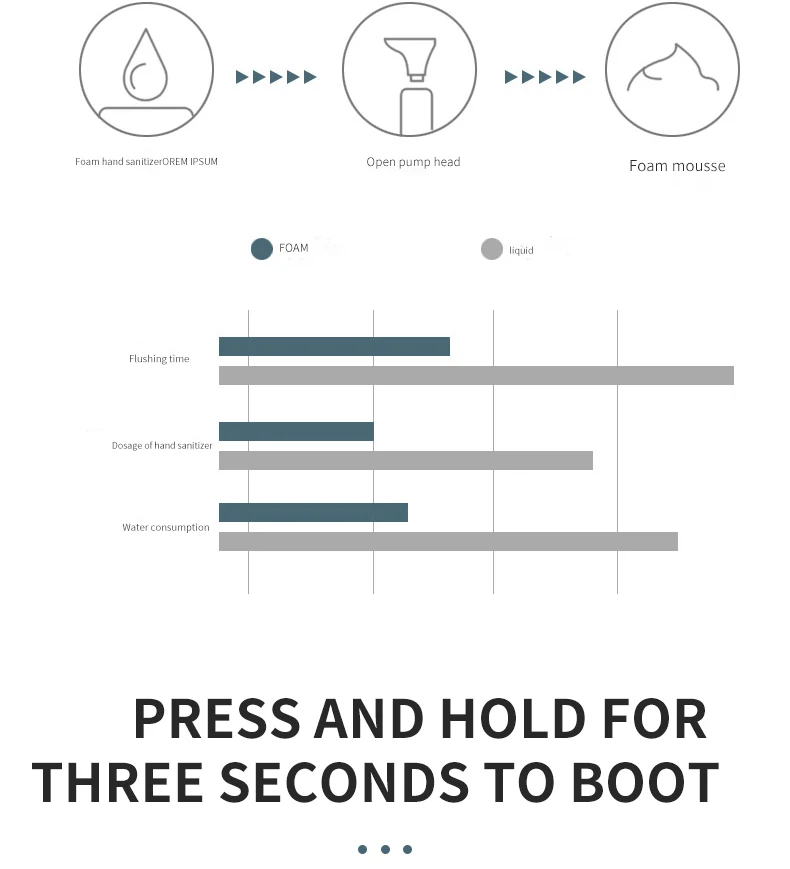 Foam hand sanitizerOREM IPSUM

Open pump head

Foam mousse

FOAM

liquid

Flushing time

Dosage of hand sanitizer

Water consumption

PRESS AND HOLD FOR THREE SECONDS TO BOOT