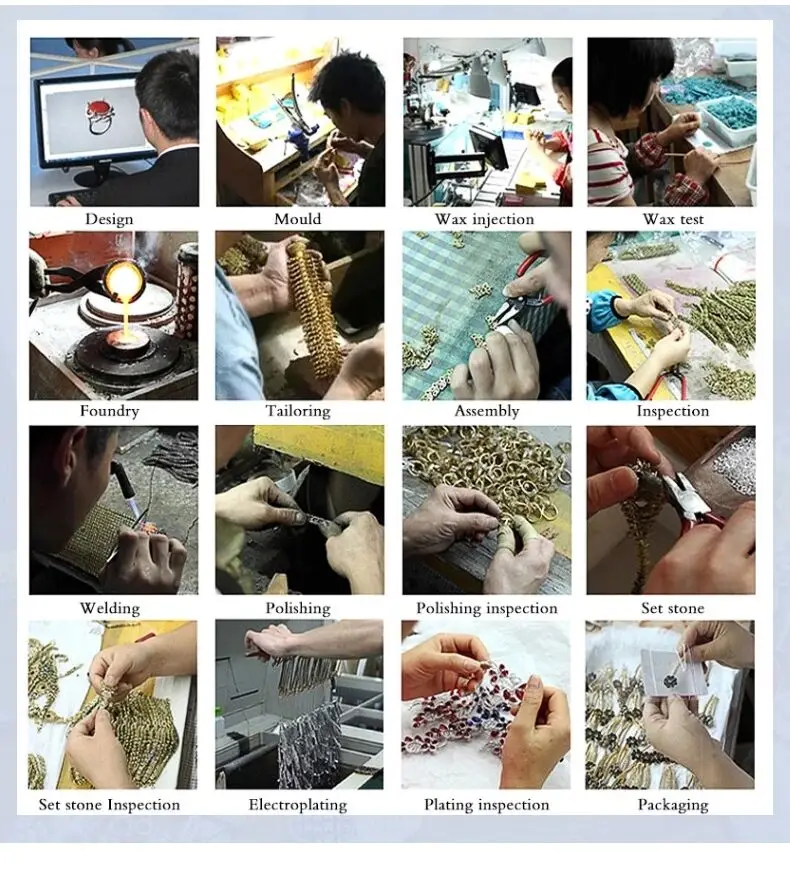 Design
Mould
Wax injection
Wax test
Foundry
Tailoring
Assembly
Inspection
Welding
Polishing
Polishing inspection
Set stone
Set stone Inspection
Electroplating
Plating inspection
Packaging