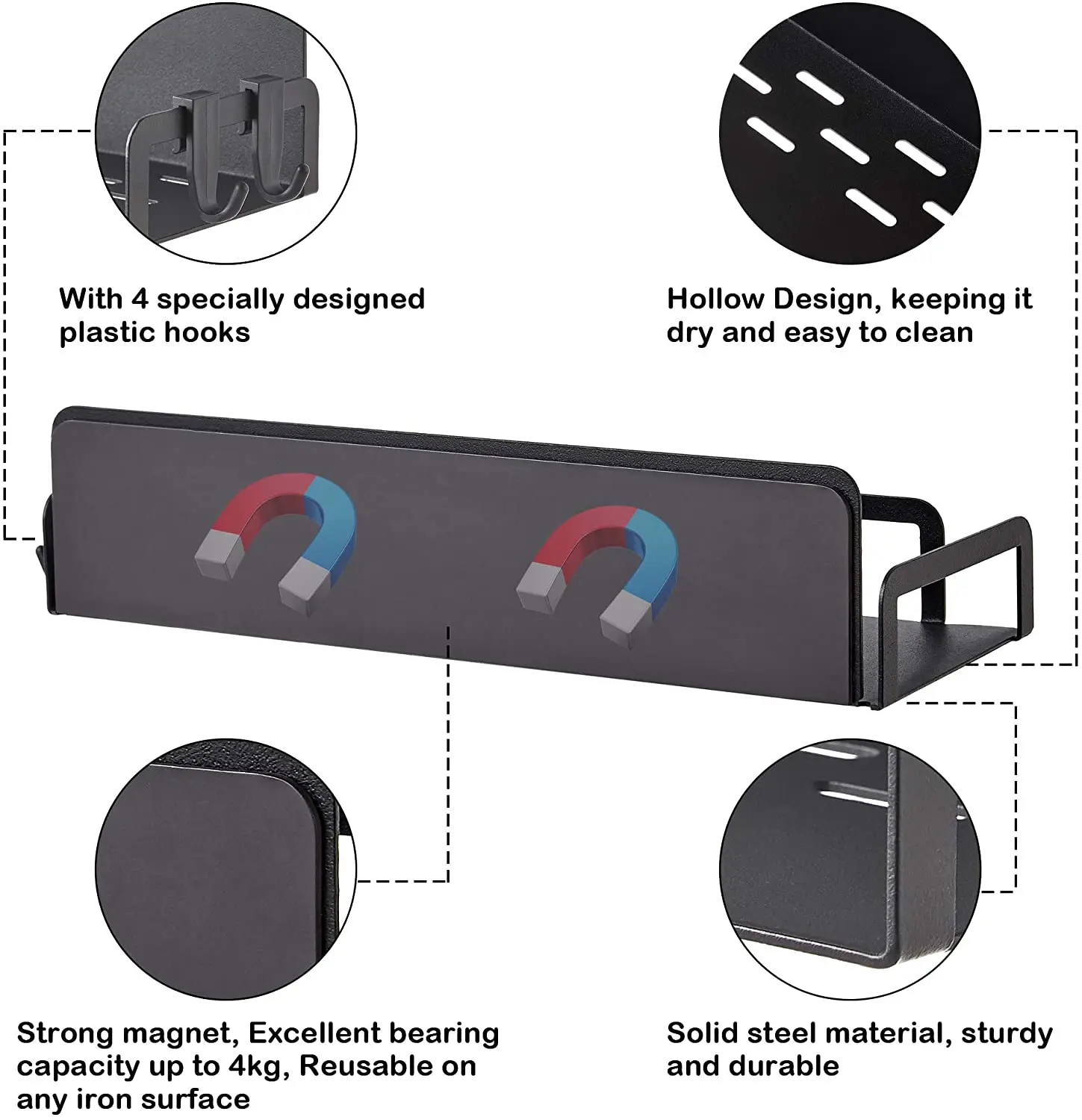 With 4 specially designed plastic hooks

Hollow Design, keeping it dry and easy to clean

Strong magnet, Excellent bearing capacity up to 4kg, Reusable on any iron surface

Solid steel material, sturdy and durable