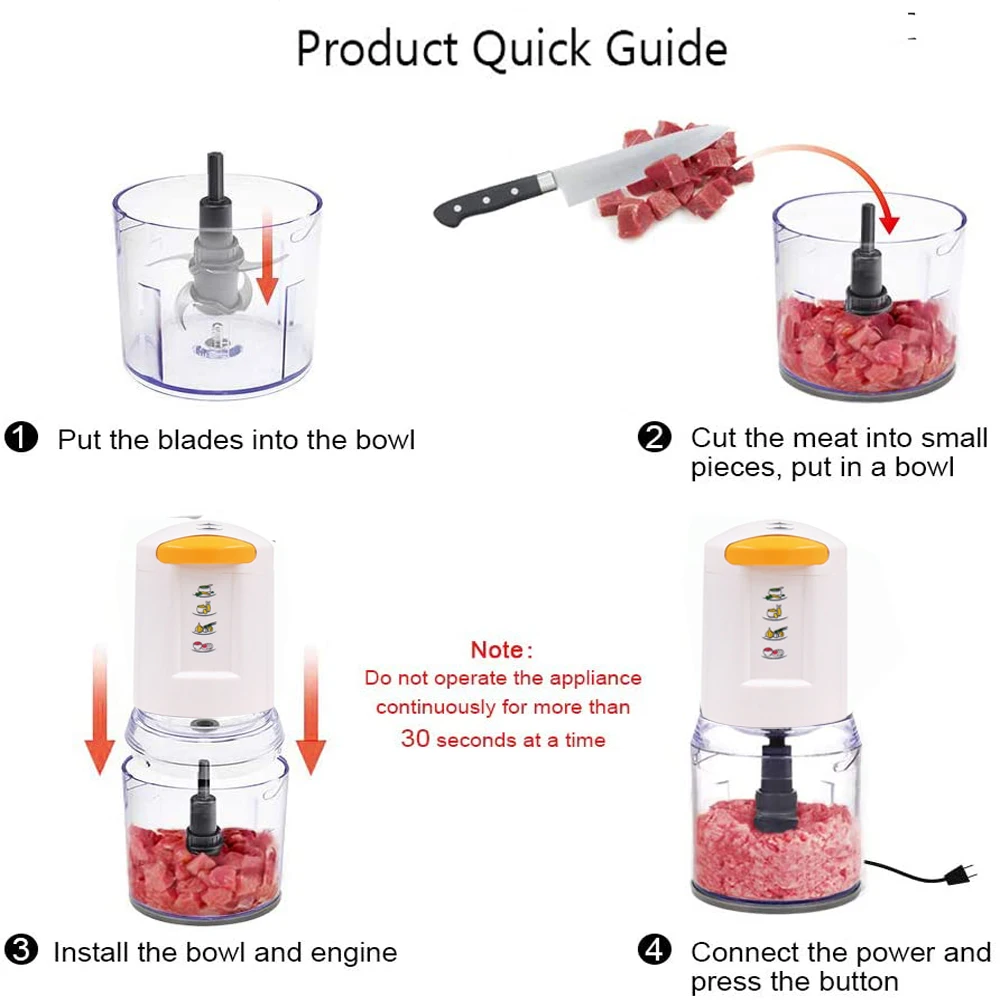 Product Quick Guide

❶ Put the blades into the bowl

❷ Cut the meat into small pieces, put in a bowl

Note:
Do not operate the appliance continuously for more than 30 seconds at a time

❸ Install the bowl and engine

❹ Connect the power and press the button