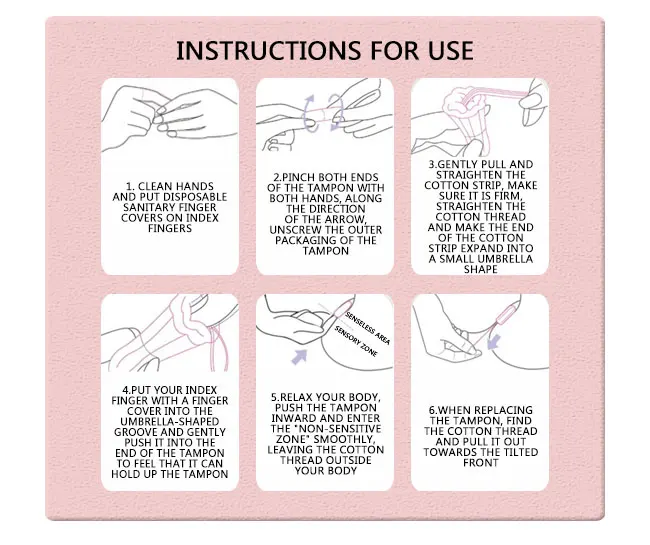 INSTRUCTIONS FOR USE

1. CLEAN HANDS AND PUT DISPOSABLE SANITARY FINGER COVERS ON INDEX FINGERS

2.PINCH BOTH ENDS OF THE TAMPON WITH BOTH HANDS, ALONG THE DIRECTION OF THE ARROW, UNSCREW THE OUTER PACKAGING OF THE TAMPON

3.GENTLY PULL AND STRAIGHTEN THE COTTON STRIP, MAKE SURE IT IS FIRM, STRAIGHTEN THE COTTON THREAD AND MAKE THE END OF THE COTTON STRIP EXPAND INTO A SMALL UMBRELLA SHAPE

4.PUT YOUR INDEX FINGER WITH A FINGER COVER INTO THE UMBRELLA-SHAPED GROOVE AND GENTLY PUSH IT INTO THE END OF THE TAMPON TO FEEL THAT IT CAN HOLD UP THE TAMPON

SENSELESS AREA
SENSORY ZONE

5.RELAX YOUR BODY, PUSH THE TAMPON INWARD AND ENTER THE "NON-SENSITIVE ZONE" SMOOTHLY, LEAVING THE COTTON THREAD OUTSIDE YOUR BODY

6.WHEN REPLACING THE TAMPON, FIND THE COTTON THREAD AND PULL IT OUT TOWARDS THE TILTED FRONT