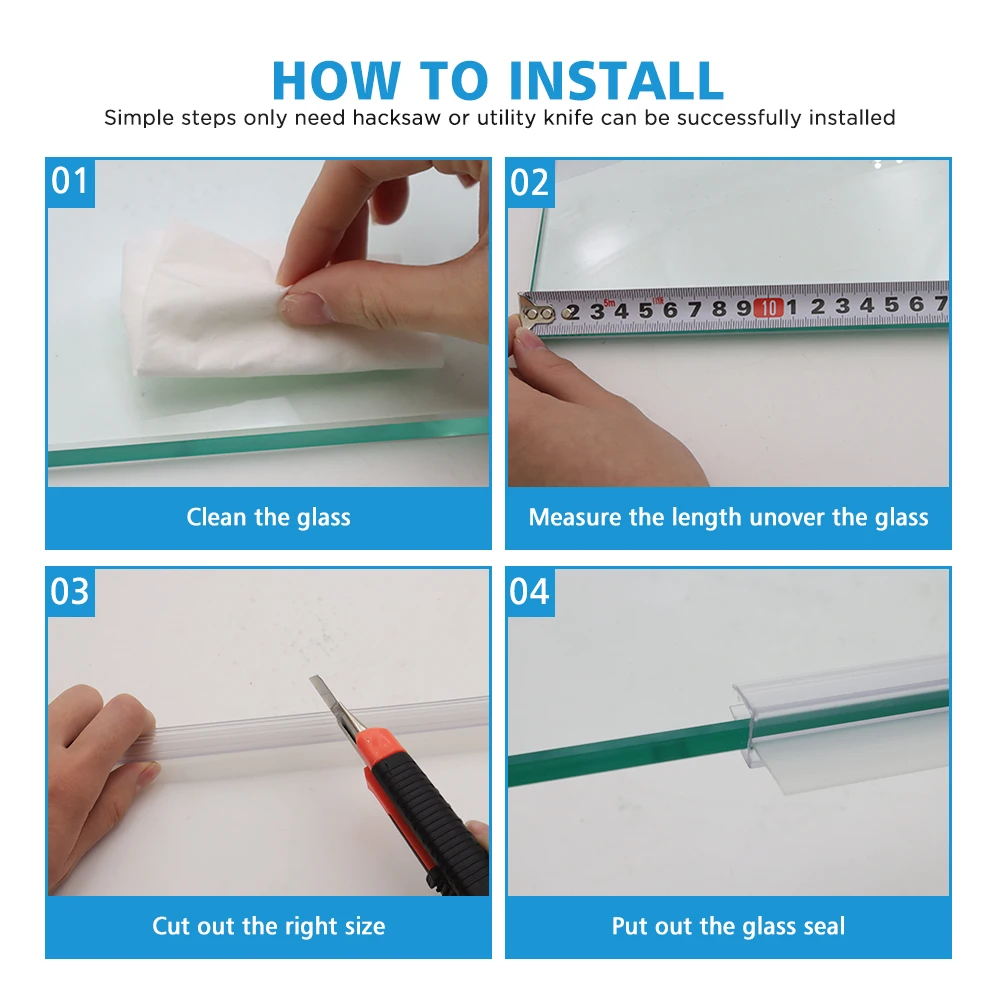 HOW TO INSTALL
Simple steps only need hacksaw or utility knife can be successfully installed

01
Clean the glass

02
2 3 4 5 6 7 8 9 10 1 2 3 4 5 6 7
Measure the length unover the glass

03
Cut out the right size

04
Put out the glass seal