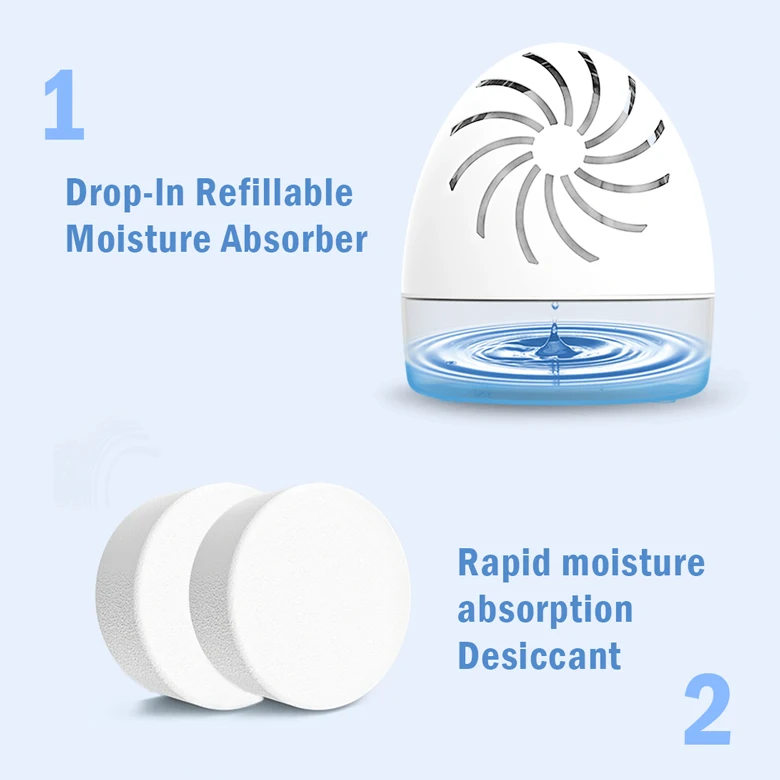 1

Drop-In Refillable Moisture Absorber

Rapid moisture absorption Desiccant

2