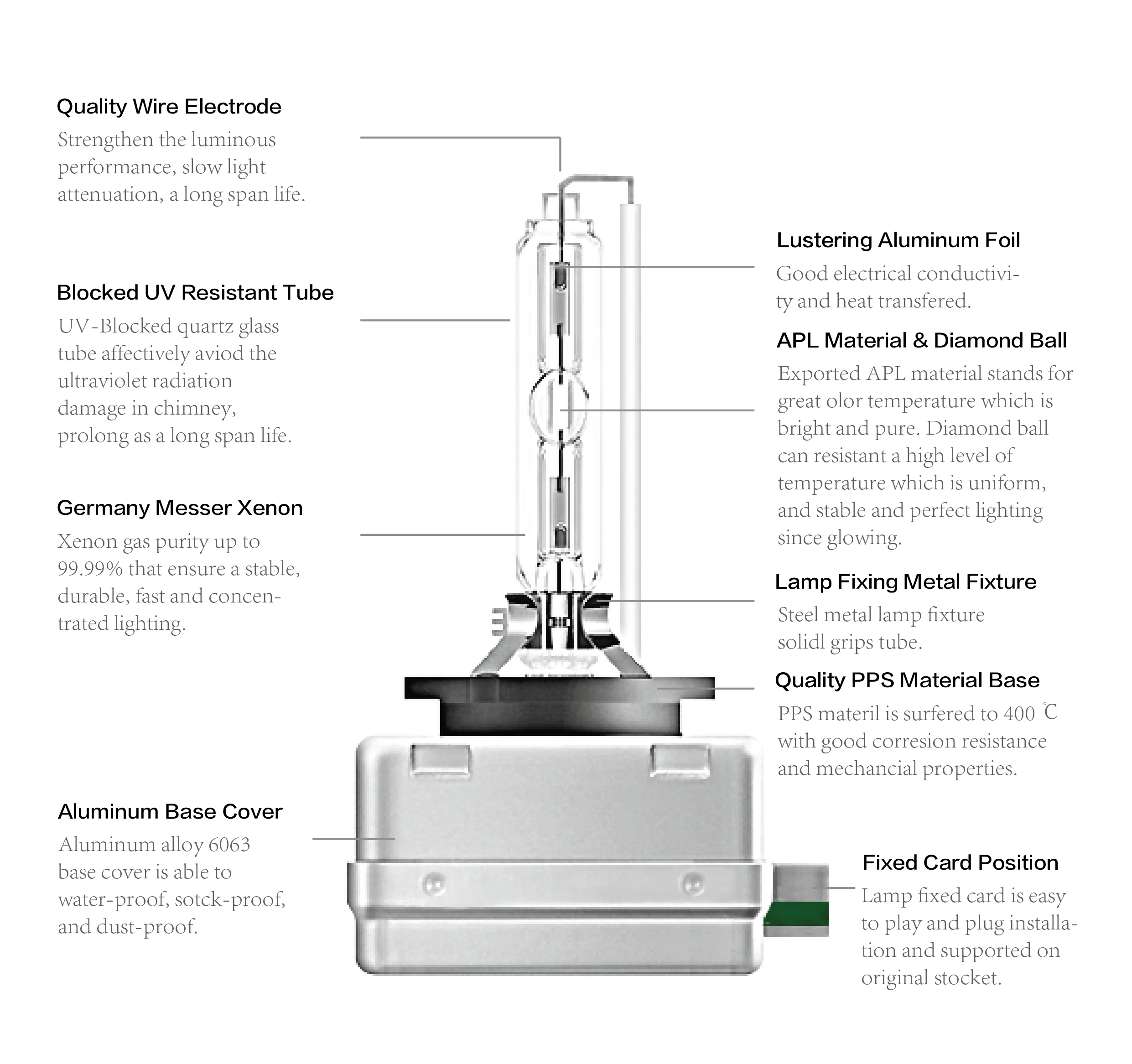 Quality Wire Electrode
Strengthen the luminous performance, slow light attenuation, a long span life.

Blocked UV Resistant Tube
UV-Blocked quartz glass tube affectively aviod the ultraviolet radiation damage in chimney, prolong as a long span life.

Germany Messer Xenon
Xenon gas purity up to 99.99% that ensure a stable, durable, fast and concentrated lighting.

Aluminum Base Cover
Aluminum alloy 6063 base cover is able to water-proof, sotck-proof, and dust-proof.

Lustering Aluminum Foil
Good electrical conductivity and heat transfered.

APL Material & Diamond Ball
Exported APL material stands for great olor temperature which is bright and pure. Diamond ball can resistant a high level of temperature which is uniform, and stable and perfect lighting since glowing.

Lamp Fixing Metal Fixture
Steel metal lamp fixture solidl grips tube.

Quality PPS Material Base
PPS materil is surfered to 400 ℃ with good corresion resistance and mechancial properties.

Fixed Card Position
Lamp fixed card is easy to play and plug installation and supported on original stocket.