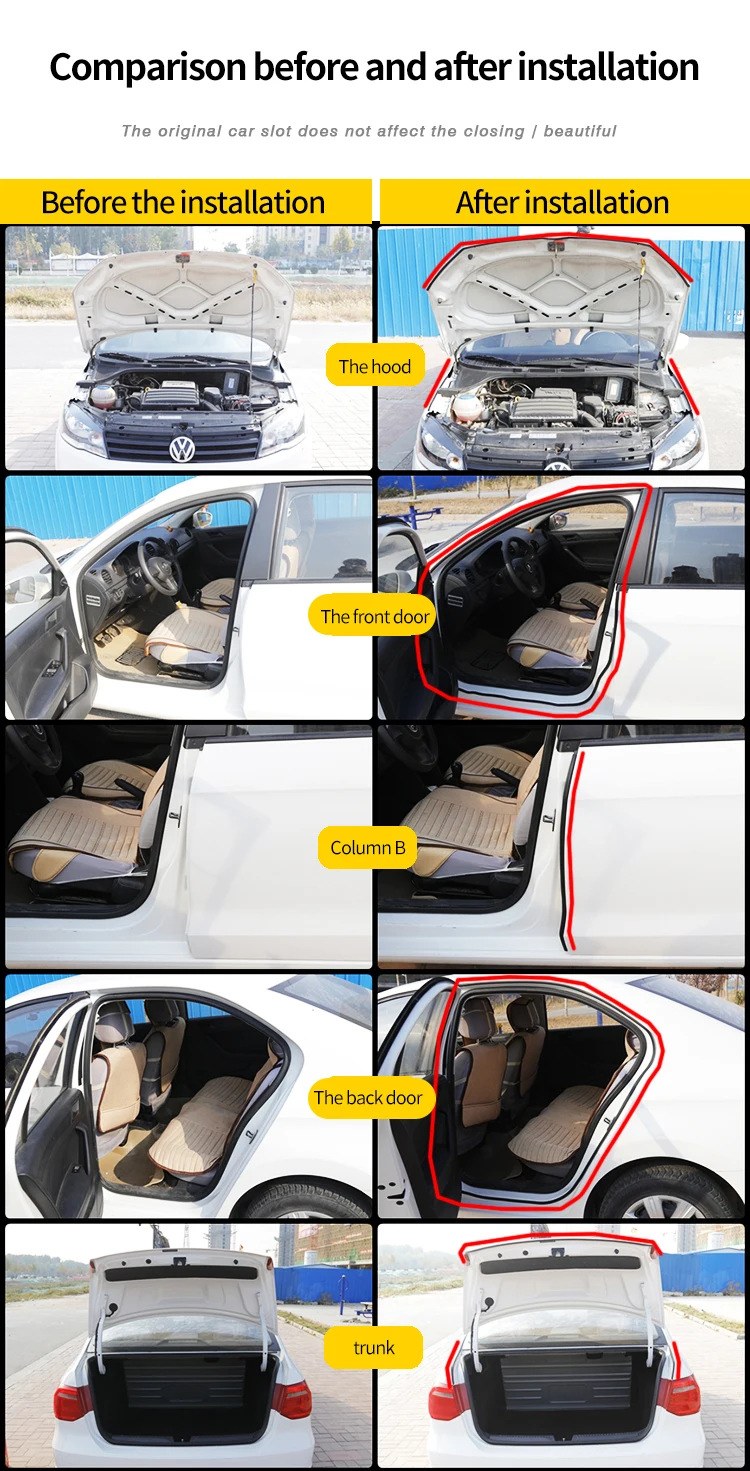 Comparison before and after installation

The original car slot does not affect the closing / beautiful

Before the installation

After installation

The hood

The front door

Column B

The back door

trunk