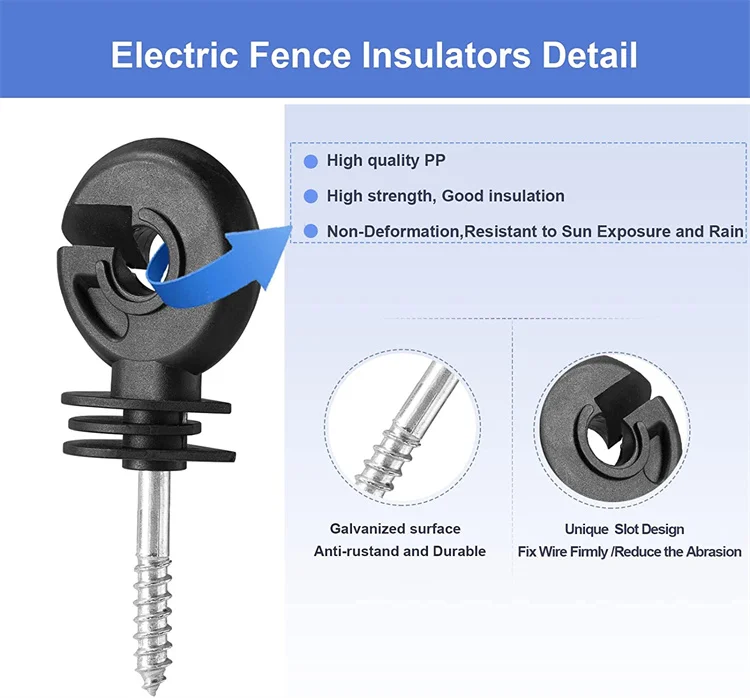 Electric Fence Insulators Detail

High quality PP

High strength, Good insulation

Non-Deformation,Resistant to Sun Exposure and Rain

Galvanized surface
Anti-rustand and Durable

Unique Slot Design
Fix Wire Firmly /Reduce the Abrasion