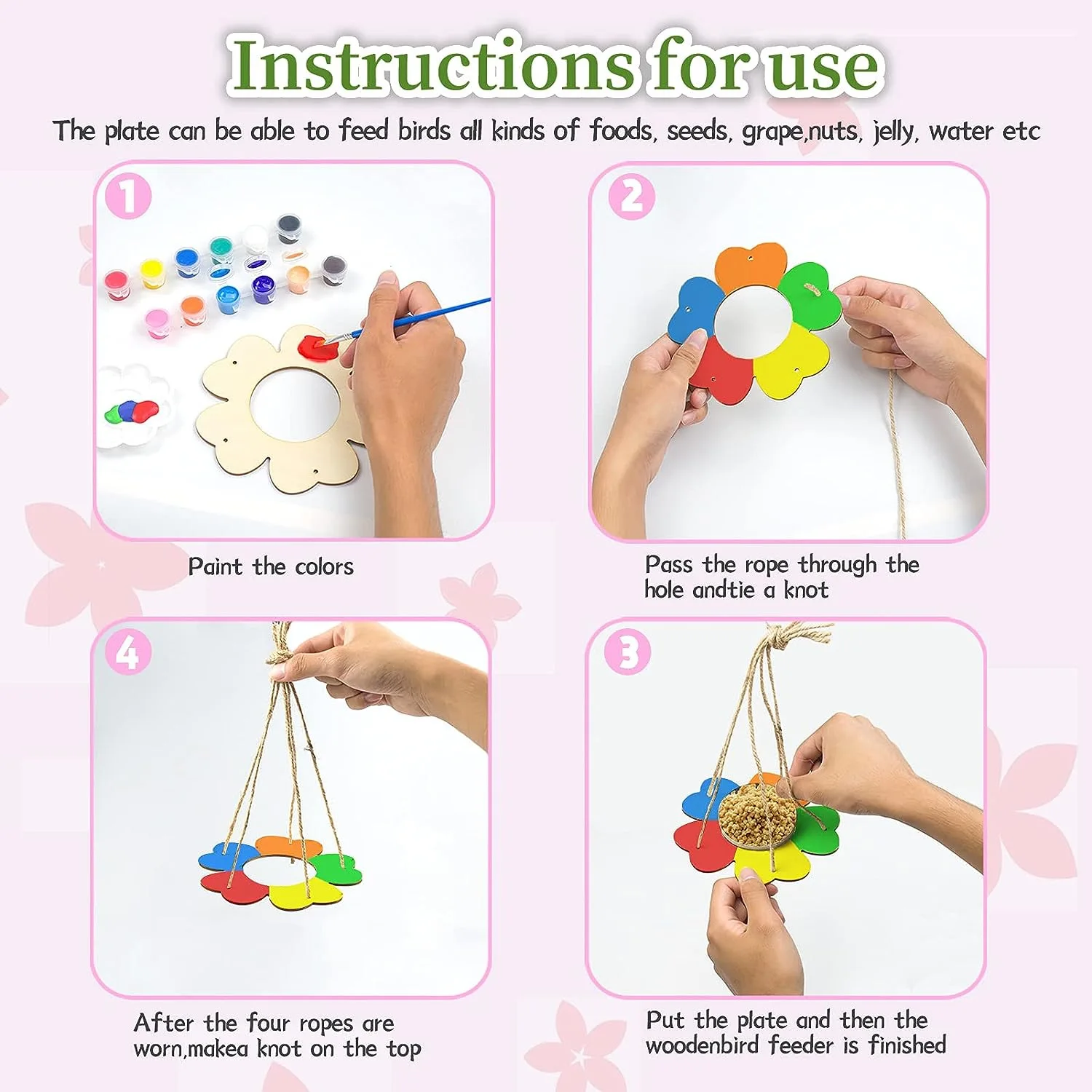 Instructions for use

The plate can be able to feed birds all kinds of foods, seeds, grape,nuts, jelly, water etc

1

Paint the colors

2

Pass the rope through the hole andtie a knot

4

After the four ropes are worn,makea knot on the top

3

Put the plate and then the woodenbird feeder is finished