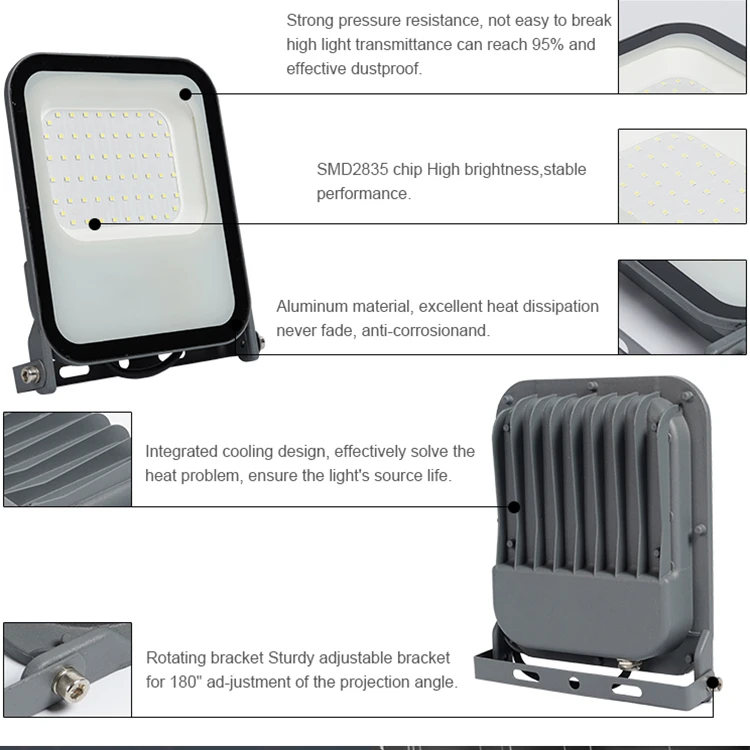 Strong pressure resistance, not easy to break high light transmittance can reach 95% and effective dustproof.

SMD2835 chip High brightness,stable performance.

Aluminum material, excellent heat dissipation never fade, anti-corrosionand.

Integrated cooling design, effectively solve the heat problem, ensure the light's source life.

Rotating bracket Sturdy adjustable bracket for 180" ad-justment of the projection angle.