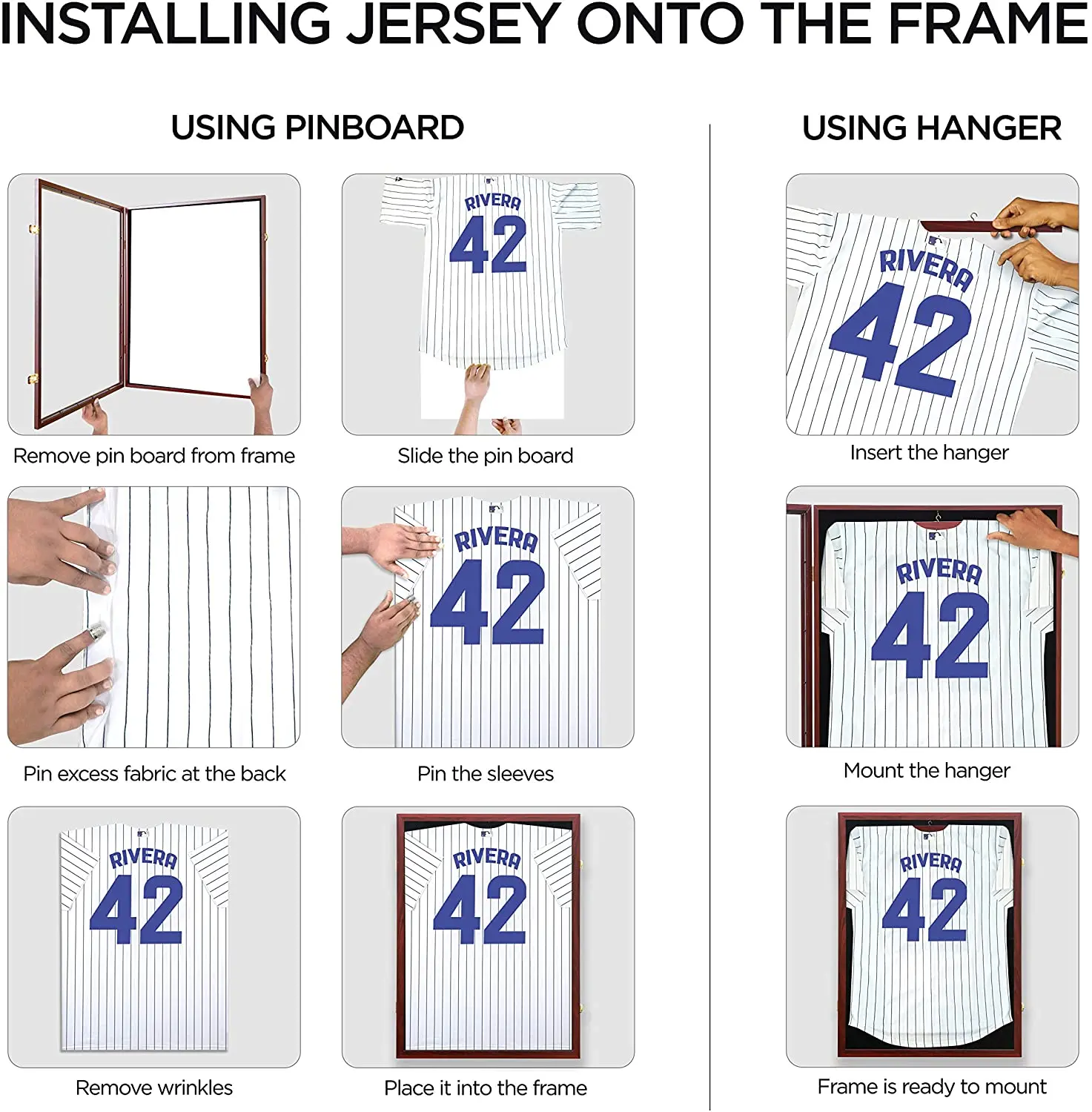 INSTALLING JERSEY ONTO THE FRAME

USING PINBOARD

Remove pin board from frame

RIVERA
42

Slide the pin board

Pin excess fabric at the back

RIVERA
42

Pin the sleeves

RIVERA
42

Remove wrinkles

RIVERA
42

Place it into the frame

USING HANGER

RIVERA
42

Insert the hanger

RIVERA
42

Mount the hanger

RIVERA
42

Frame is ready to mount