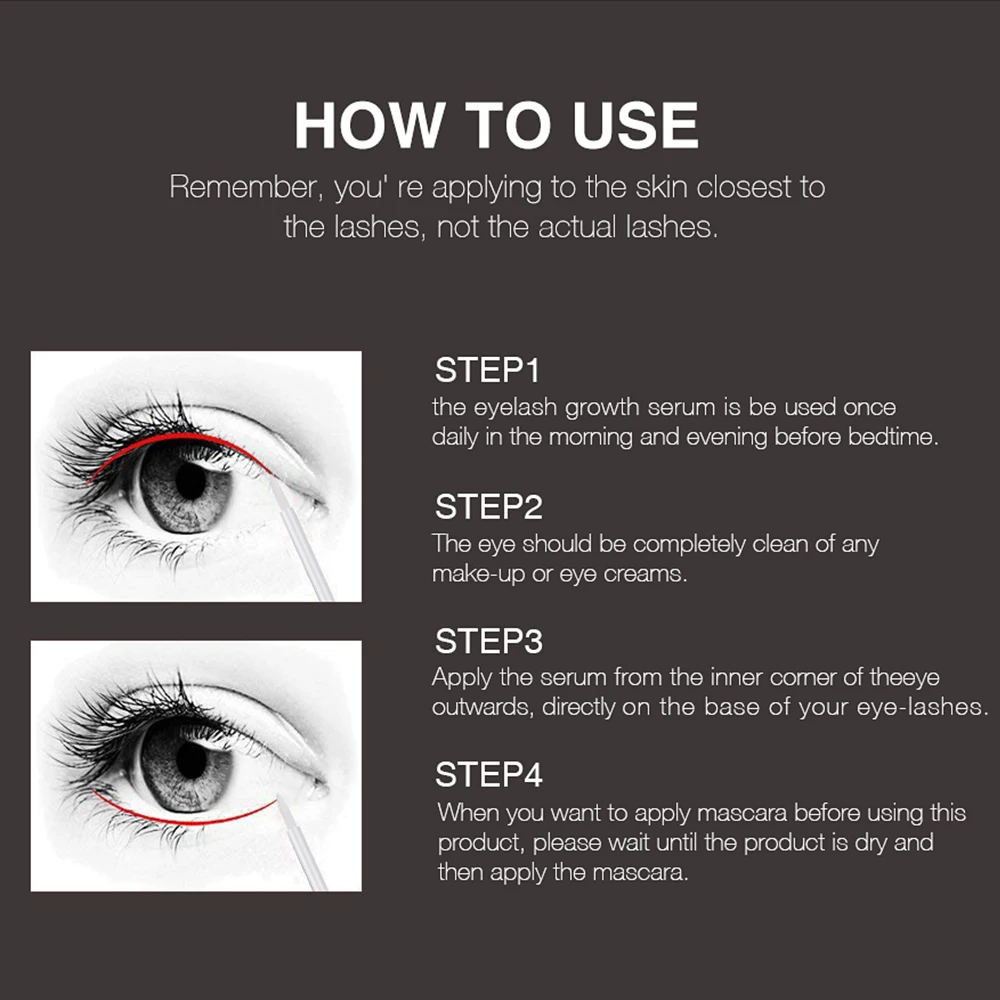 HOW TO USE

Remember, you' re applying to the skin closest to the lashes, not the actual lashes.

STEP1
the eyelash growth serum is be used once daily in the morning and evening before bedtime.

STEP2
The eye should be completely clean of any make-up or eye creams.

STEP3
Apply the serum from the inner corner of theeye outwards, directly on the base of your eye-lashes.

STEP4
When you want to apply mascara before using this product, please wait until the product is dry and then apply the mascara.