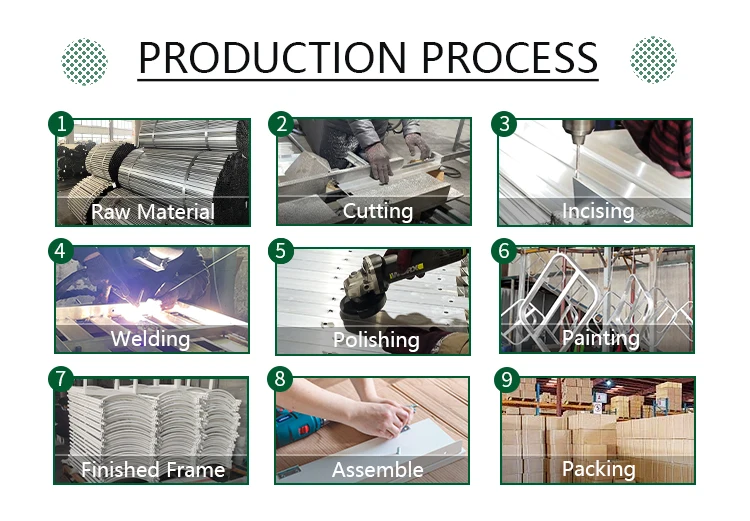 PRODUCTION PROCESS

1
Raw Material

2
Cutting

3
Incising

4
Welding

5
Polishing

6
Painting

7
Finished Frame

8
Assemble

9
Packing