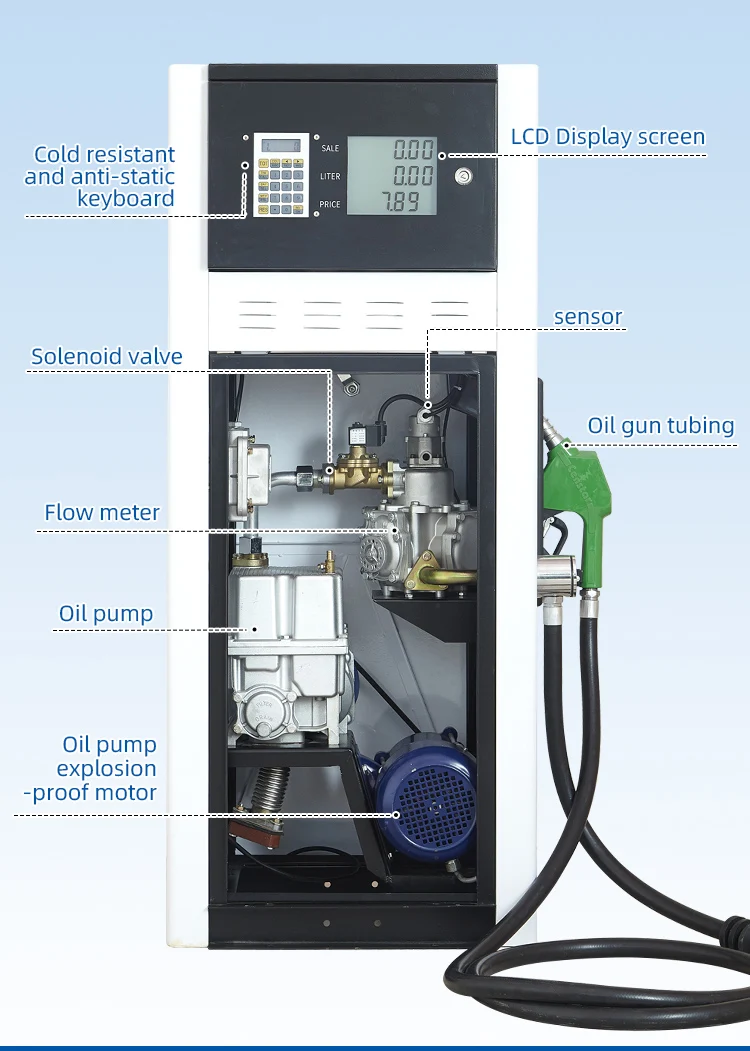 Cold resistant and anti-static keyboard

SALE 0.00
LITER 0.00
PRICE 7.89

LCD Display screen

sensor

Solenoid valve

Oil gun tubing

Flow meter

Oil pump

Oil pump explosion -proof motor