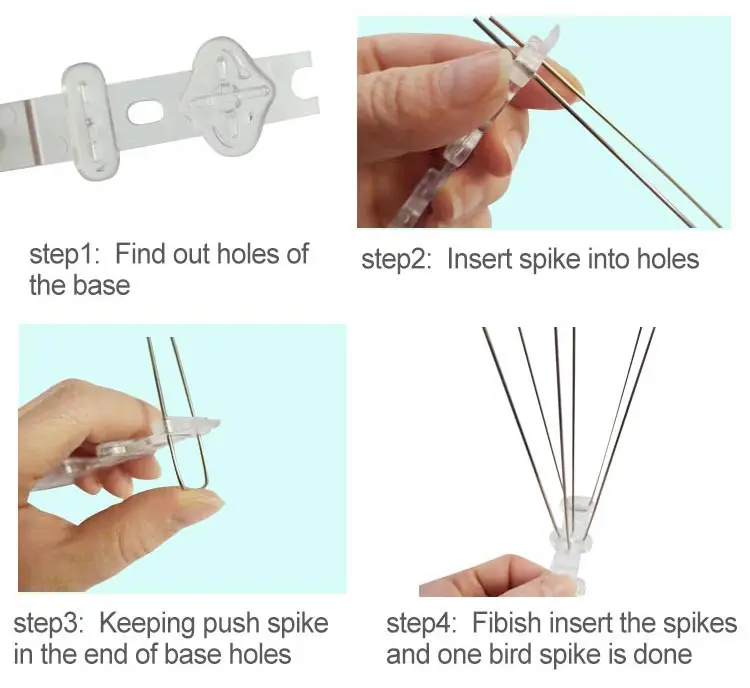 step1: Find out holes of the base

step2: Insert spike into holes

step3: Keeping push spike in the end of base holes

step4: Fibish insert the spikes and one bird spike is done