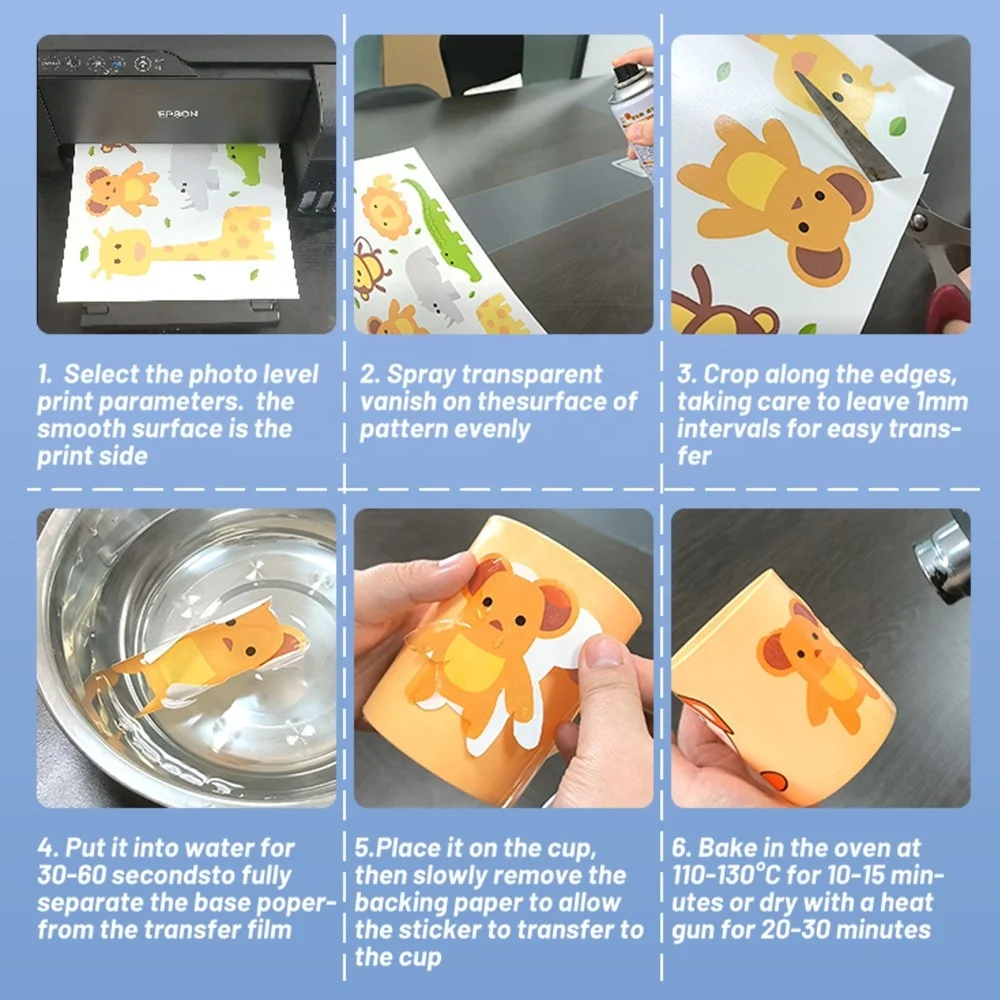 EPSON

1. Select the photo level print parameters. the smooth surface is the print side

2. Spray transparent vanish on thesurface of pattern evenly

3. Crop along the edges, taking care to leave 1mm intervals for easy transfer

4. Put it into water for 30-60 secondsto fully separate the base poper-from the transfer film

5.Place it on the cup, then slowly remove the backing paper to allow the sticker to transfer to the cup

6. Bake in the oven at 110-130°C for 10-15 minutes or dry with a heat gun for 20-30 minutes