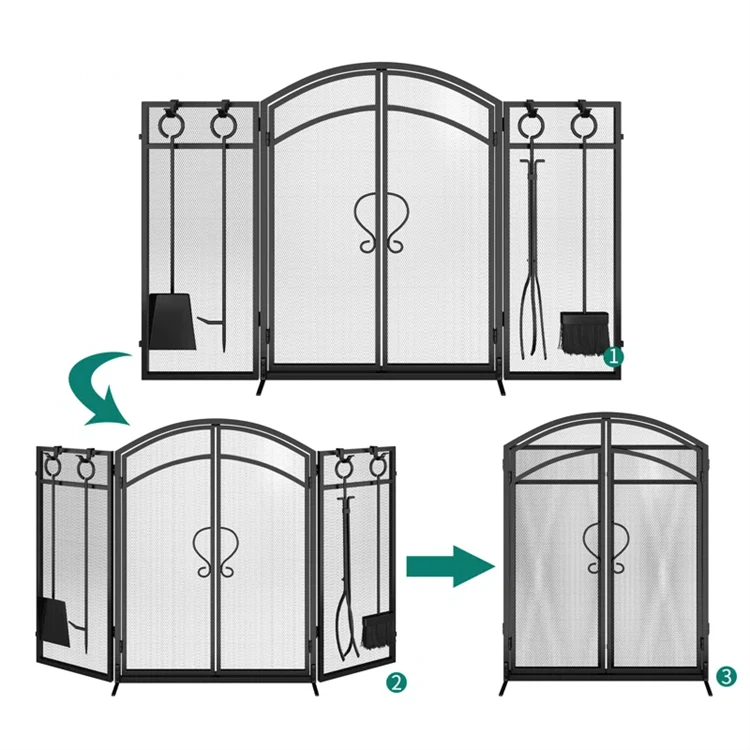 1
2
3