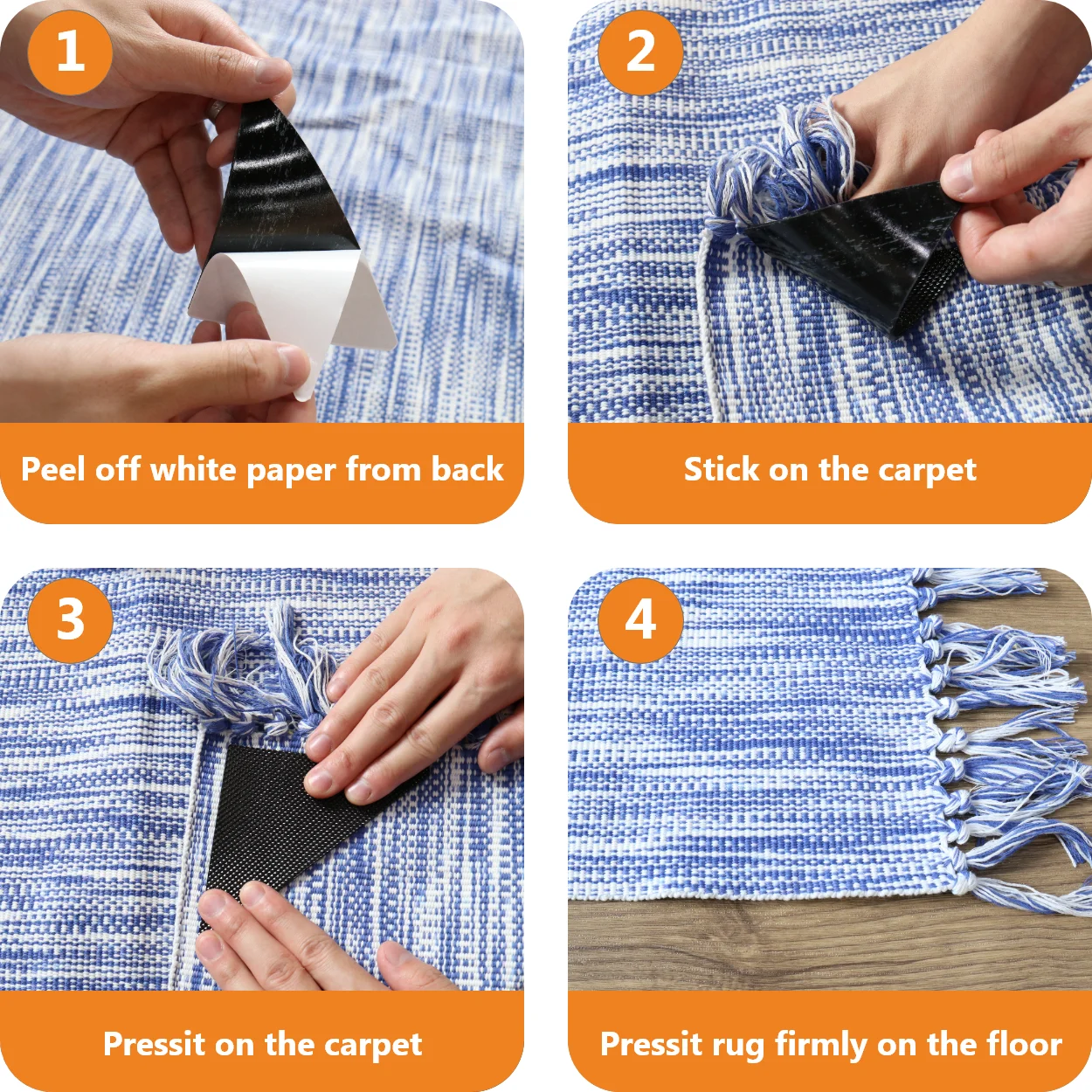 1

Peel off white paper from back

2

Stick on the carpet

3

Pressit on the carpet

4

Pressit rug firmly on the floor