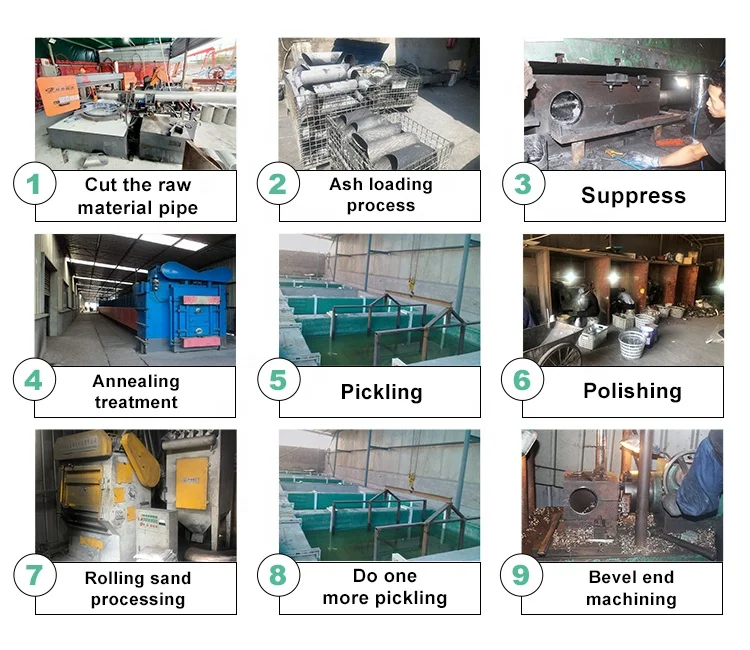 1 Cut the raw material pipe

2 Ash loading process

3 Suppress

4 Annealing treatment

5 Pickling

6 Polishing

7 Rolling sand processing

8 Do one more pickling

9 Bevel end machining