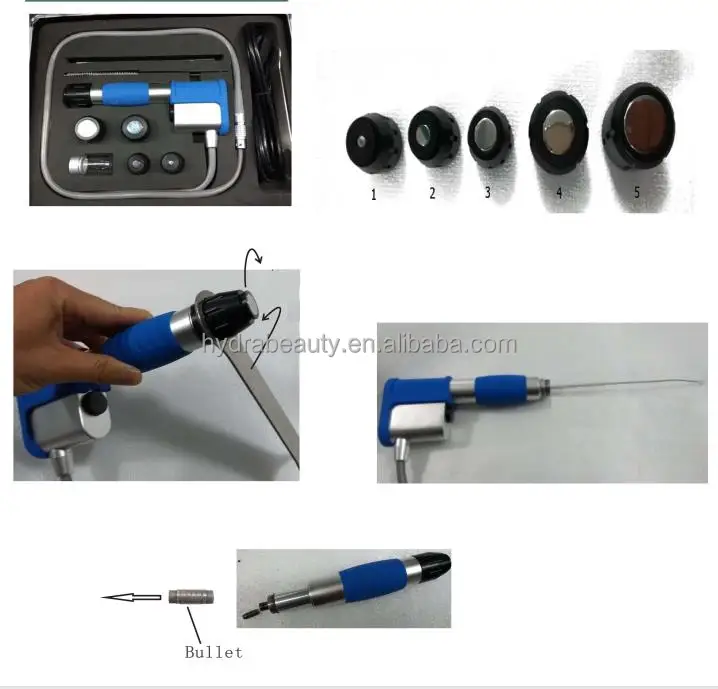 1 2 3 4 5

hydrabeauty.en.alibaba.com

Bullet