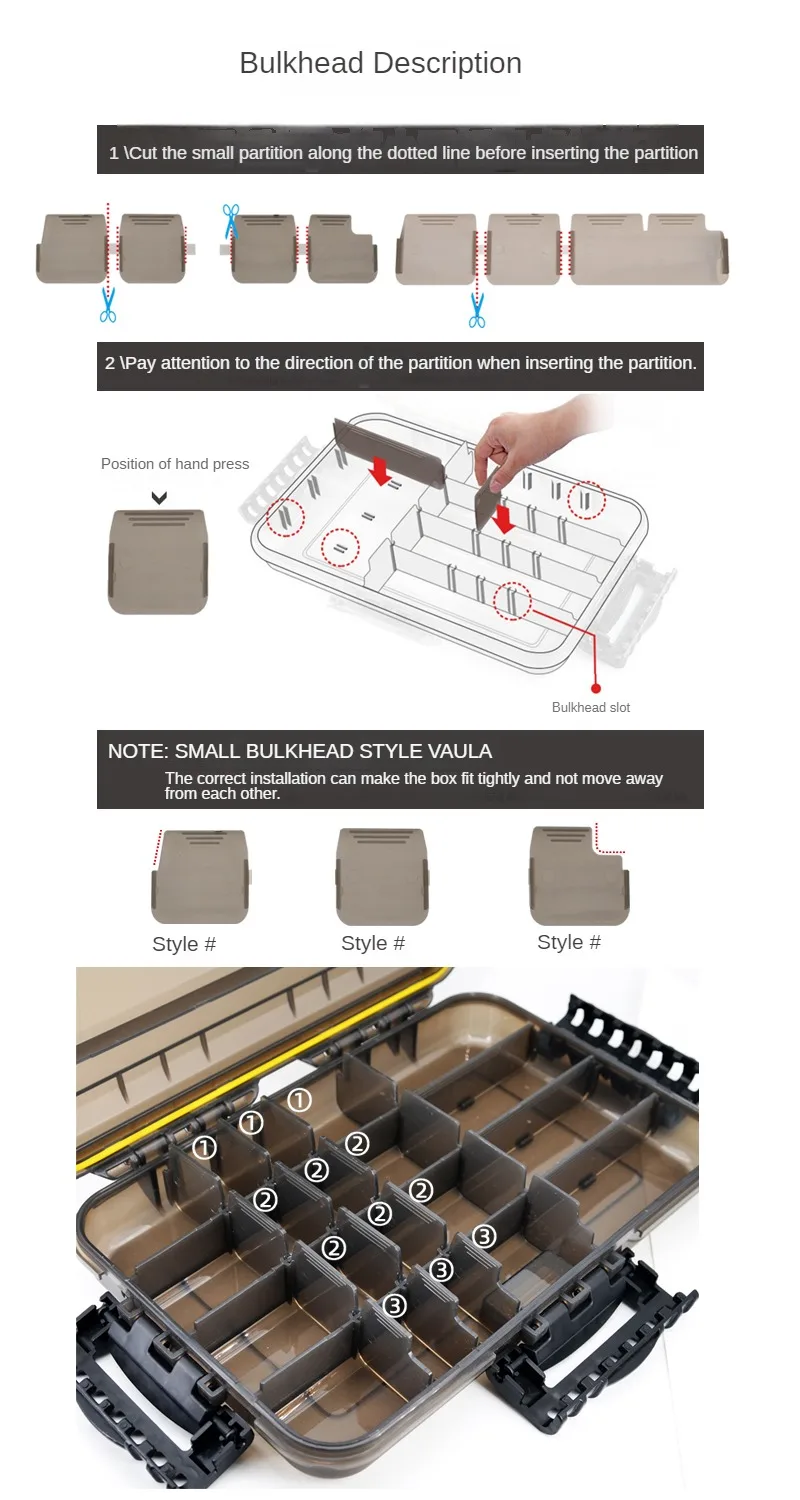 Bulkhead Description

1 \Cut the small partition along the dotted line before inserting the partition

2 \Pay attention to the direction of the partition when inserting the partition.

Position of hand press

Bulkhead slot

NOTE: SMALL BULKHEAD STYLE VAULA

The correct installation can make the box fit tightly and not move away from each other.

Style #

Style #

Style #

①
①
①
②
②
②
②
②
②
③
③
③