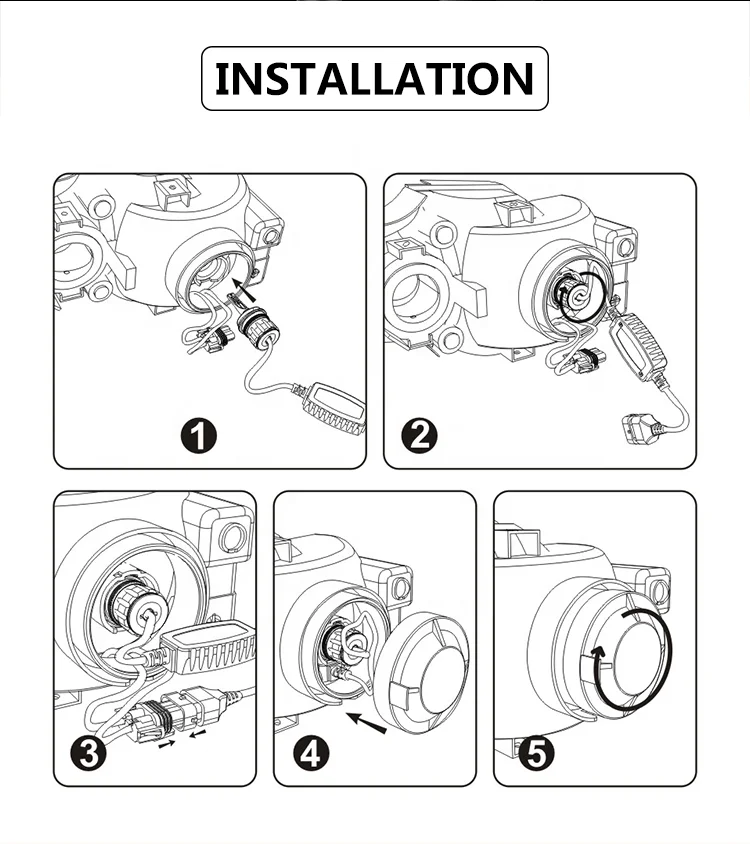 INSTALLATION

1

2

3

4

5