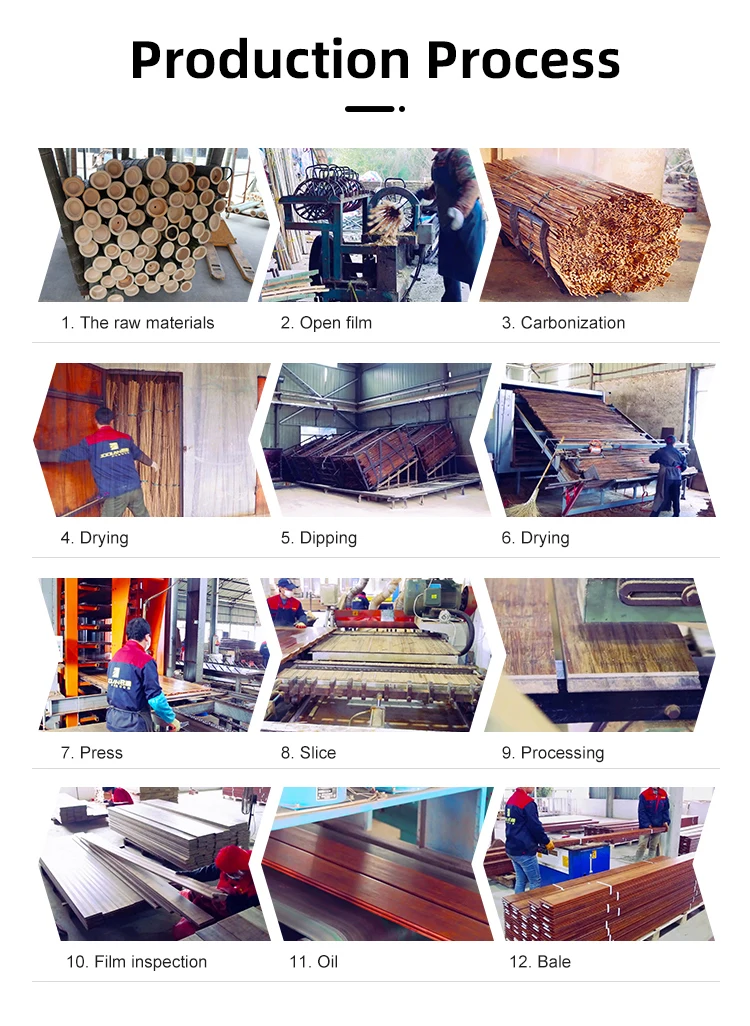 Production Process

1. The raw materials

2. Open film

3. Carbonization

4. Drying

5. Dipping

6. Drying

7. Press

8. Slice

9. Processing

10. Film inspection

11. Oil

12. Bale