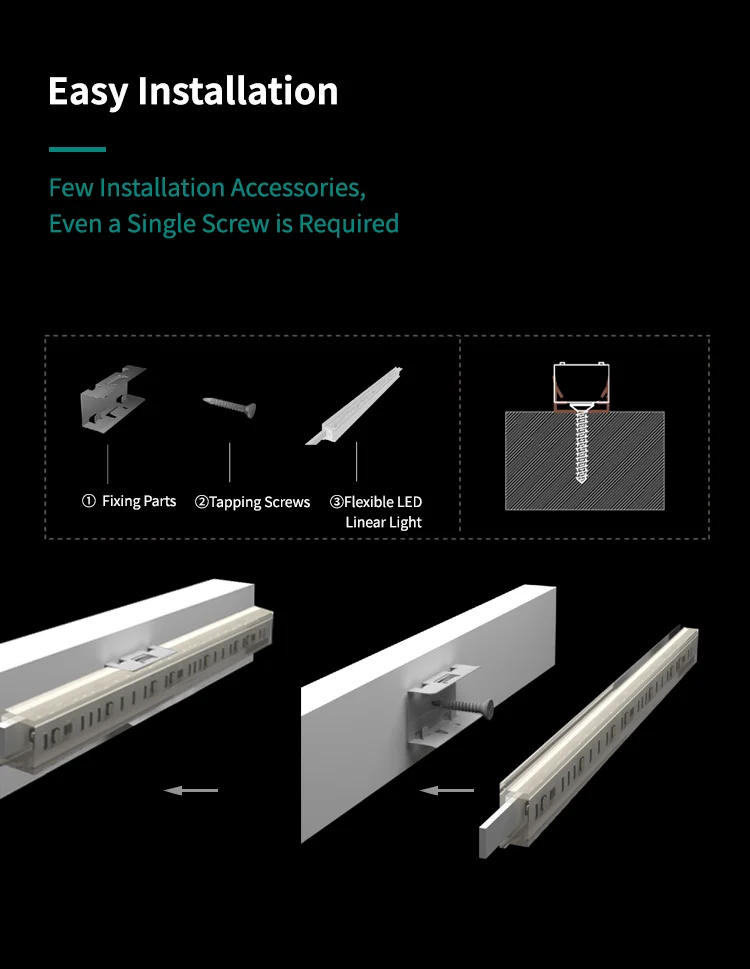 Easy Installation

Few Installation Accessories,
Even a Single Screw is Required

① Fixing Parts ②Tapping Screws ③Flexible LED Linear Light