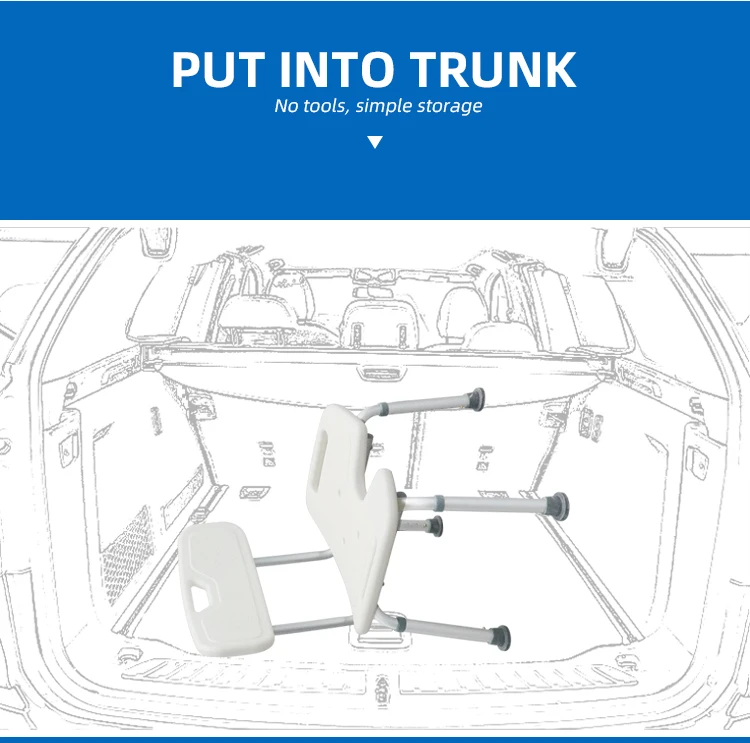 PUT INTO TRUNK
No tools, simple storage