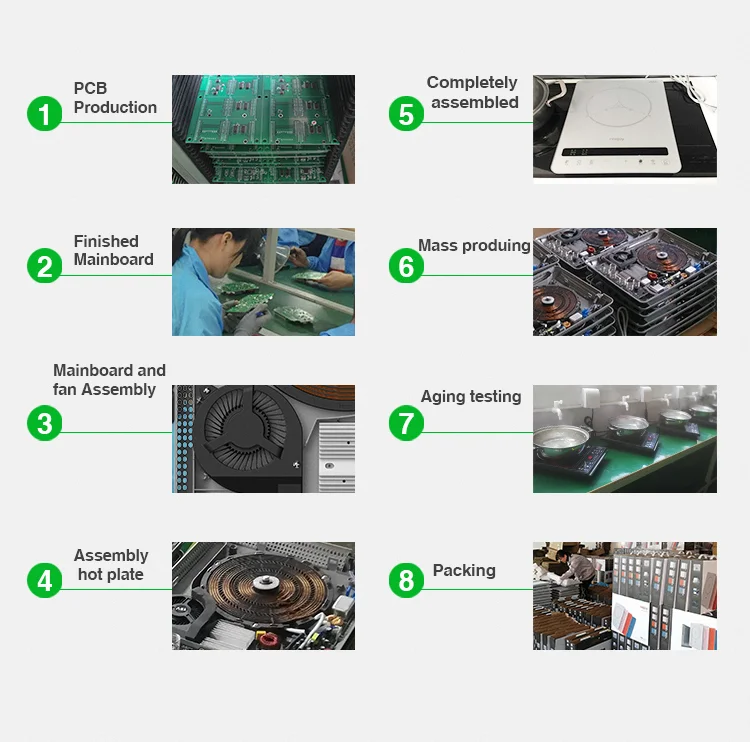 1 PCB Production

2 Finished Mainboard

3 Mainboard and fan Assembly

4 Assembly hot plate

5 Completely assembled

6 Mass produing

7 Aging testing

8 Packing