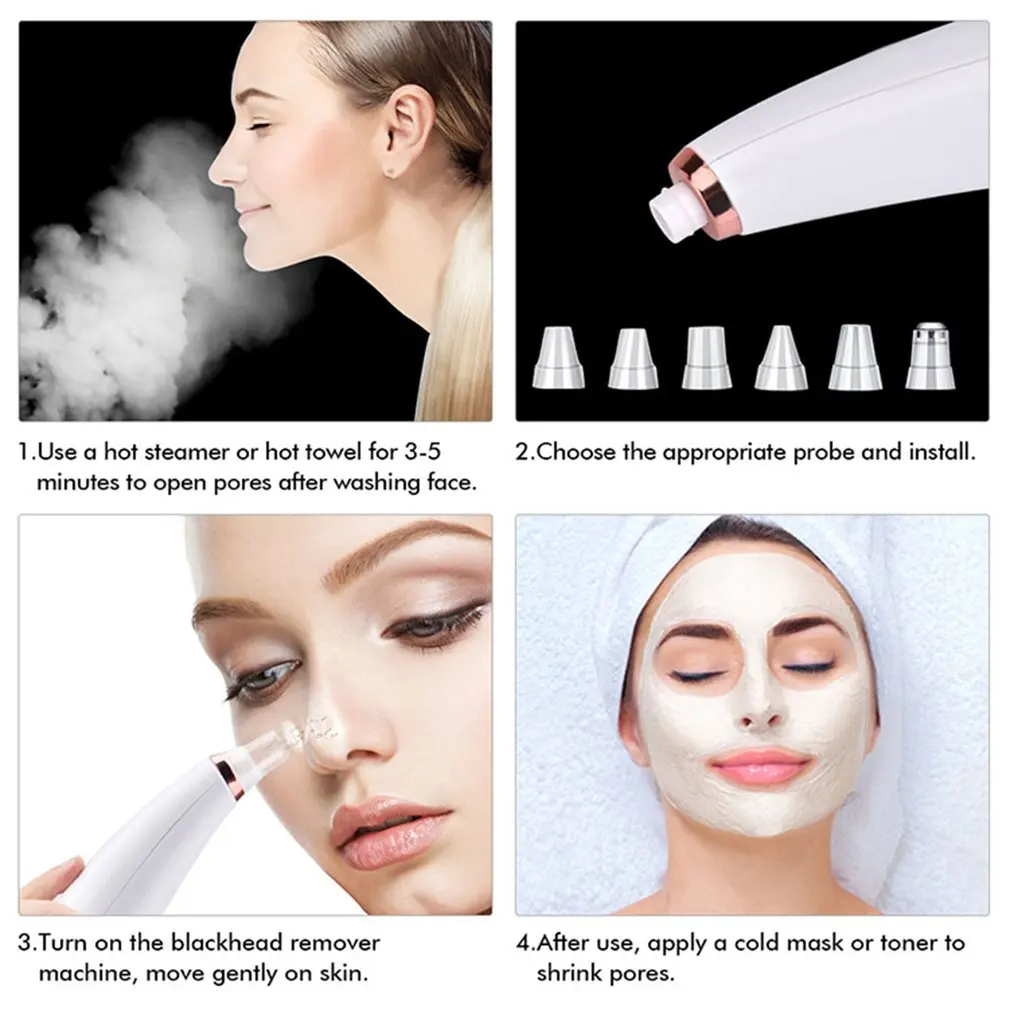 1.Use a hot steamer or hot towel for 3-5 minutes to open pores after washing face.

2.Choose the appropriate probe and install.

3.Turn on the blackhead remover machine, move gently on skin.

4.After use, apply a cold mask or toner to shrink pores.