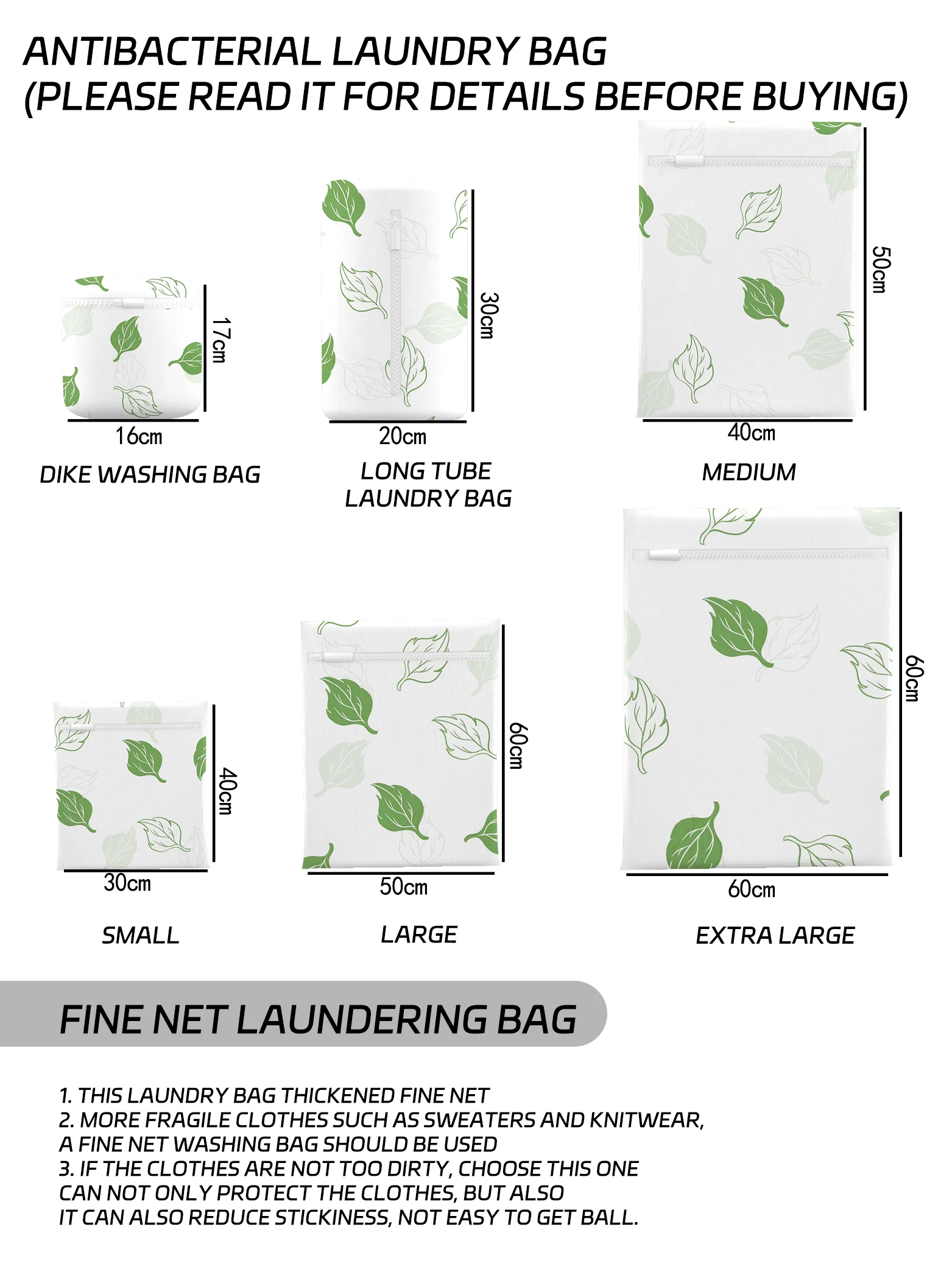 ANTIBACTERIAL LAUNDRY BAG
(PLEASE READ IT FOR DETAILS BEFORE BUYING)

17cm
16cm
DIKE WASHING BAG

30cm
20cm
LONG TUBE LAUNDRY BAG

50cm
40cm
MEDIUM

40cm
30cm
SMALL

60cm
50cm
LARGE

60cm
60cm
EXTRA LARGE

FINE NET LAUNDERING BAG

1. THIS LAUNDRY BAG THICKENED FINE NET
2. MORE FRAGILE CLOTHES SUCH AS SWEATERS AND KNITWEAR, A FINE NET WASHING BAG SHOULD BE USED
3. IF THE CLOTHES ARE NOT TOO DIRTY, CHOOSE THIS ONE CAN NOT ONLY PROTECT THE CLOTHES, BUT ALSO IT CAN ALSO REDUCE STICKINESS, NOT EASY TO GET BALL.